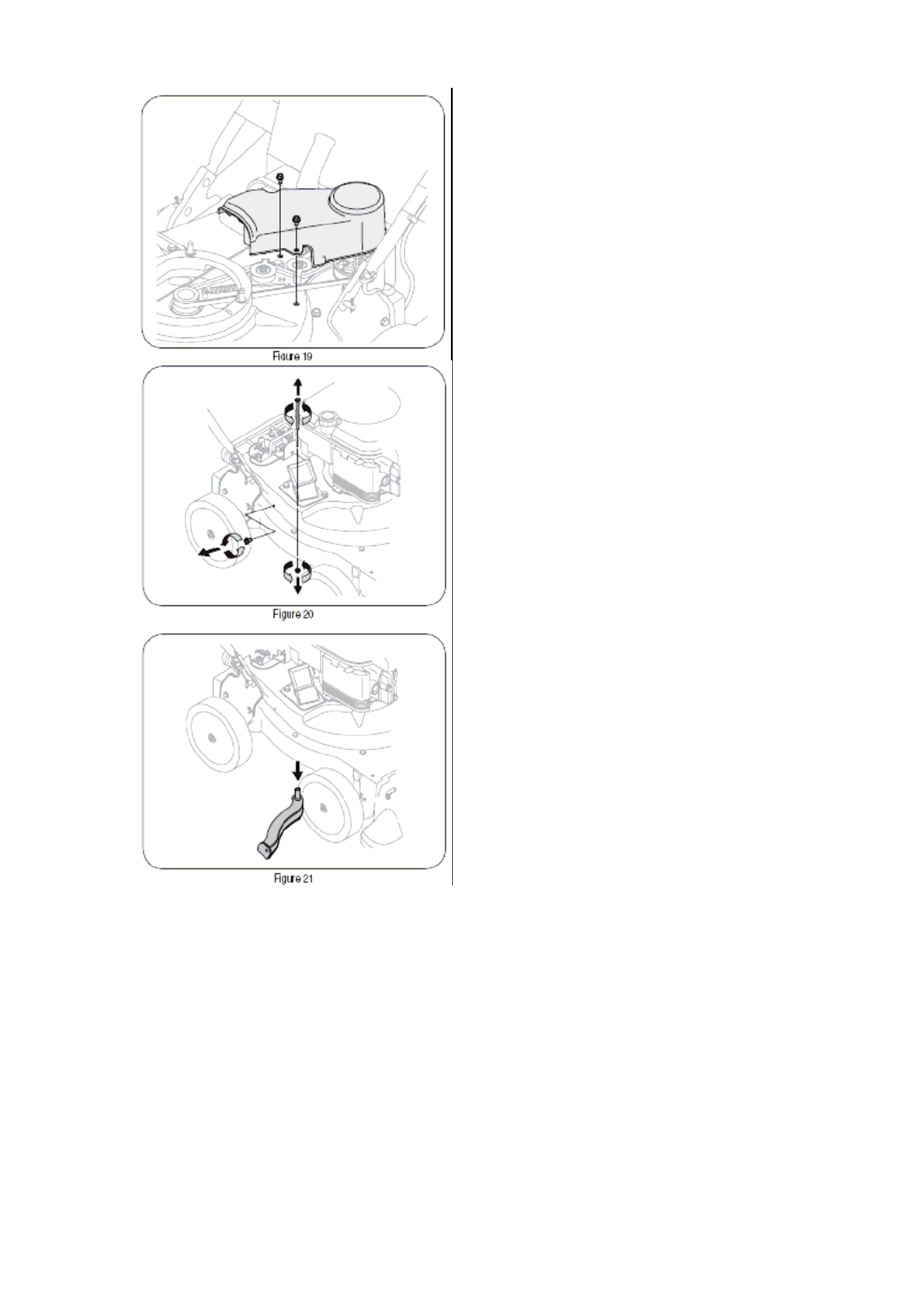 Figure 19

Figure 20

Figure 21