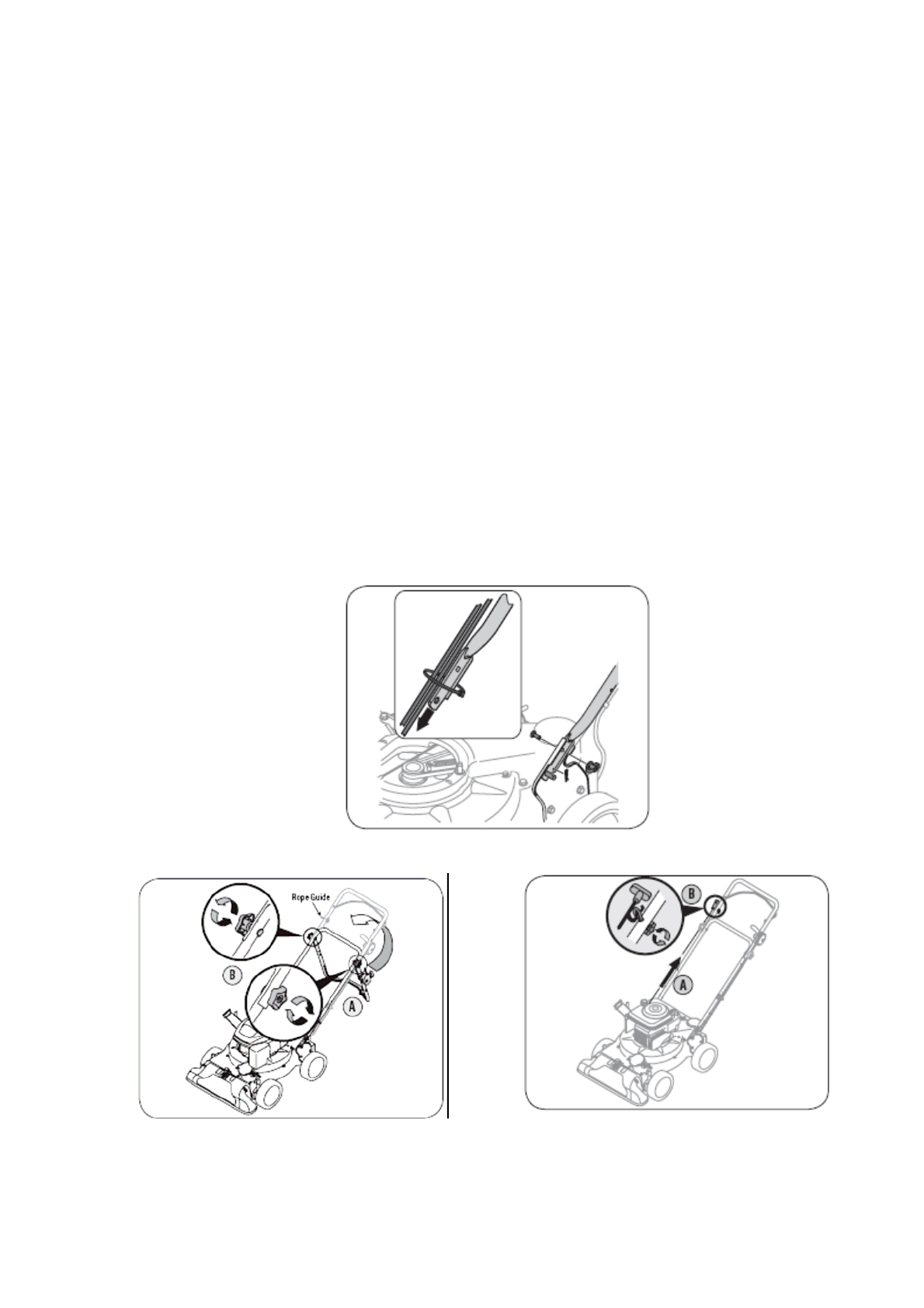 Rope Guide

B

A

B

A