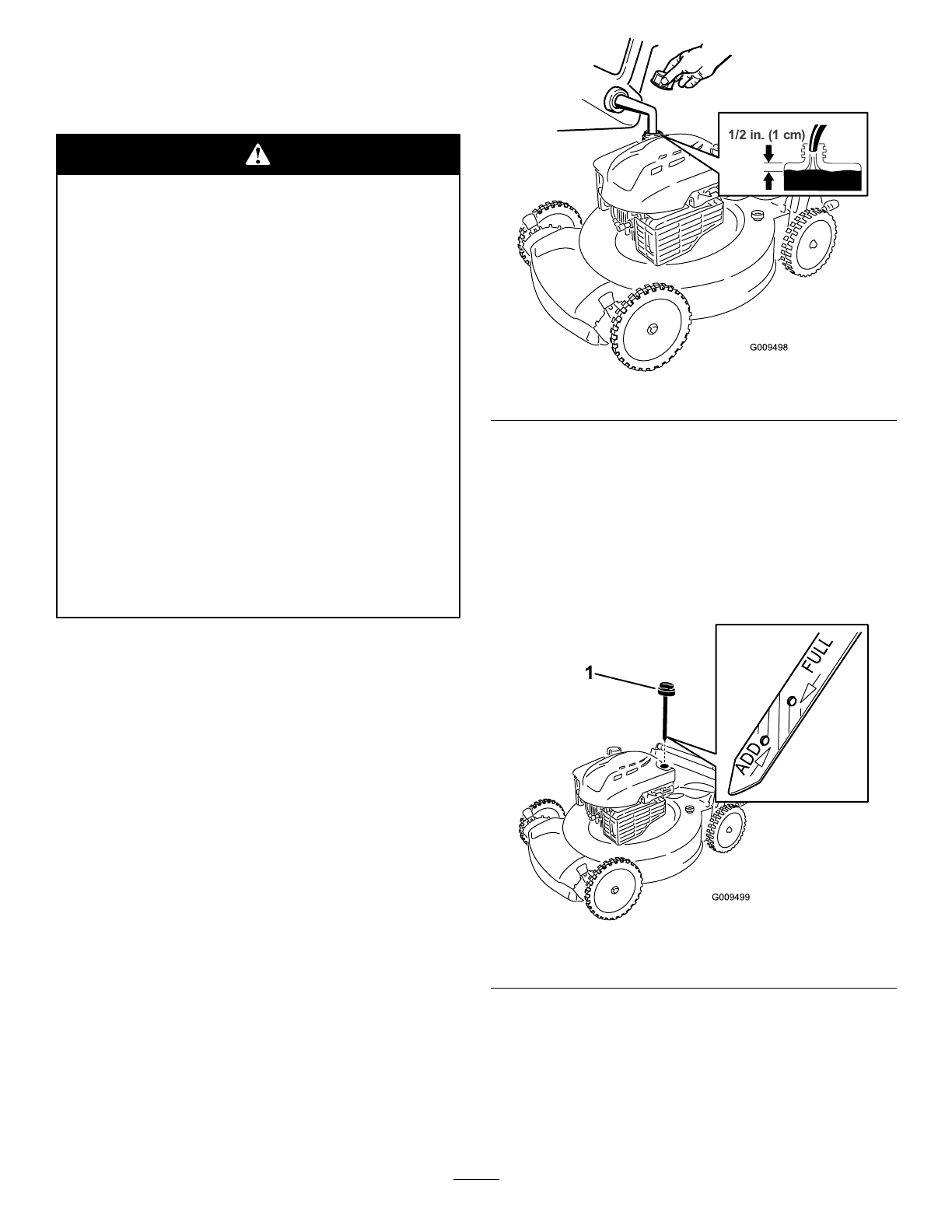 1/2 in. (1 cm)

G009498

1

FULL

ADD

G009499