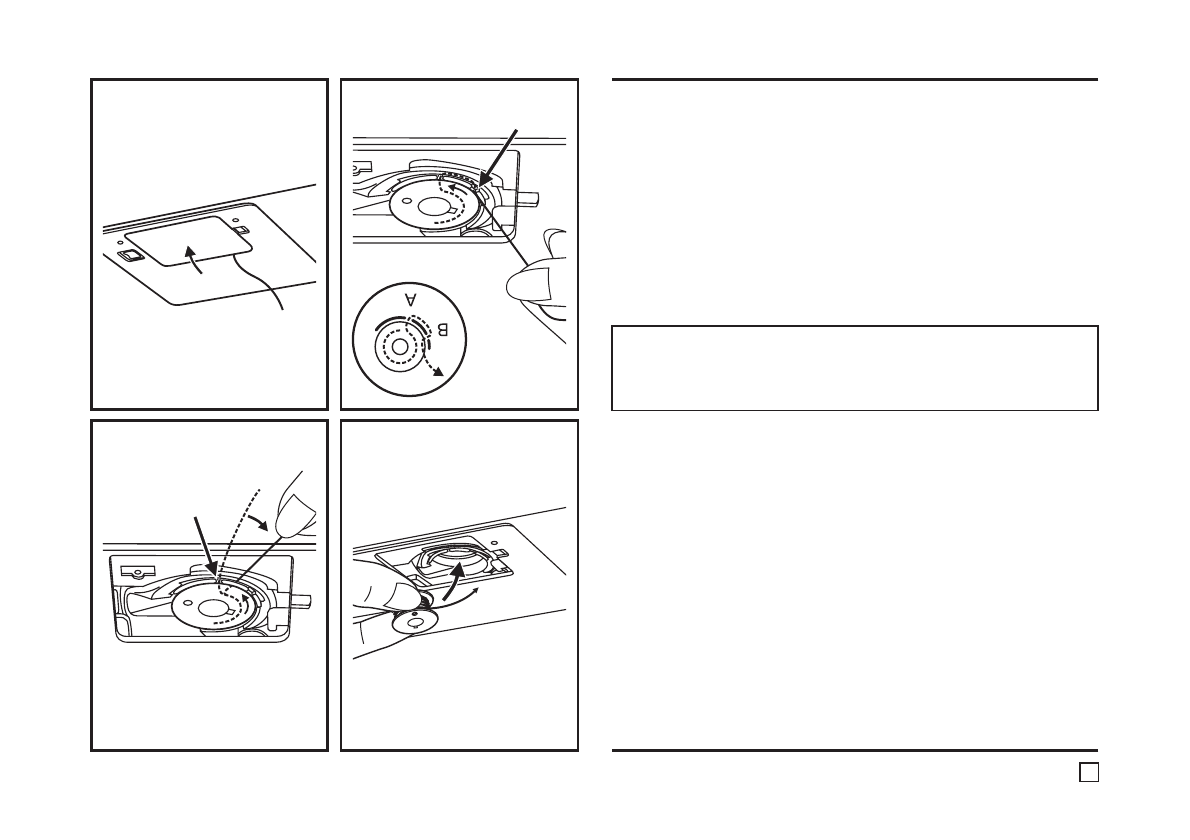 A

B