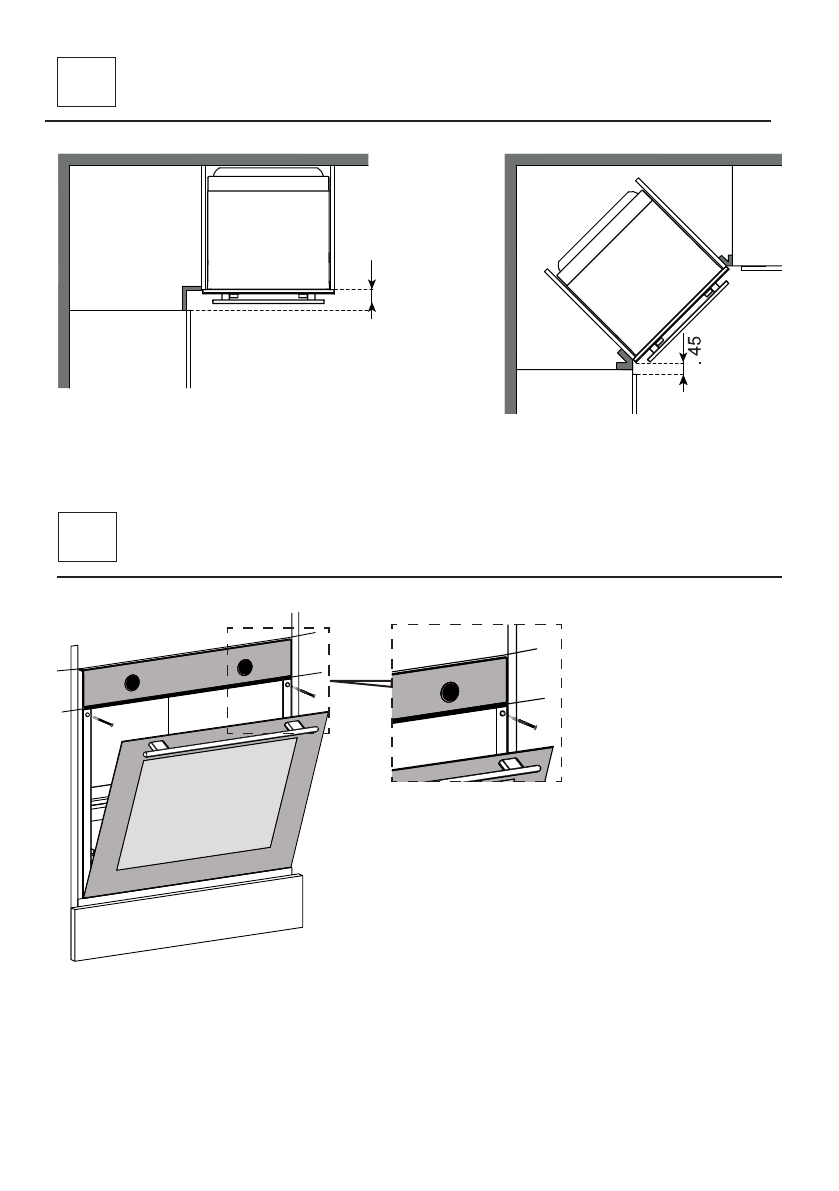 45