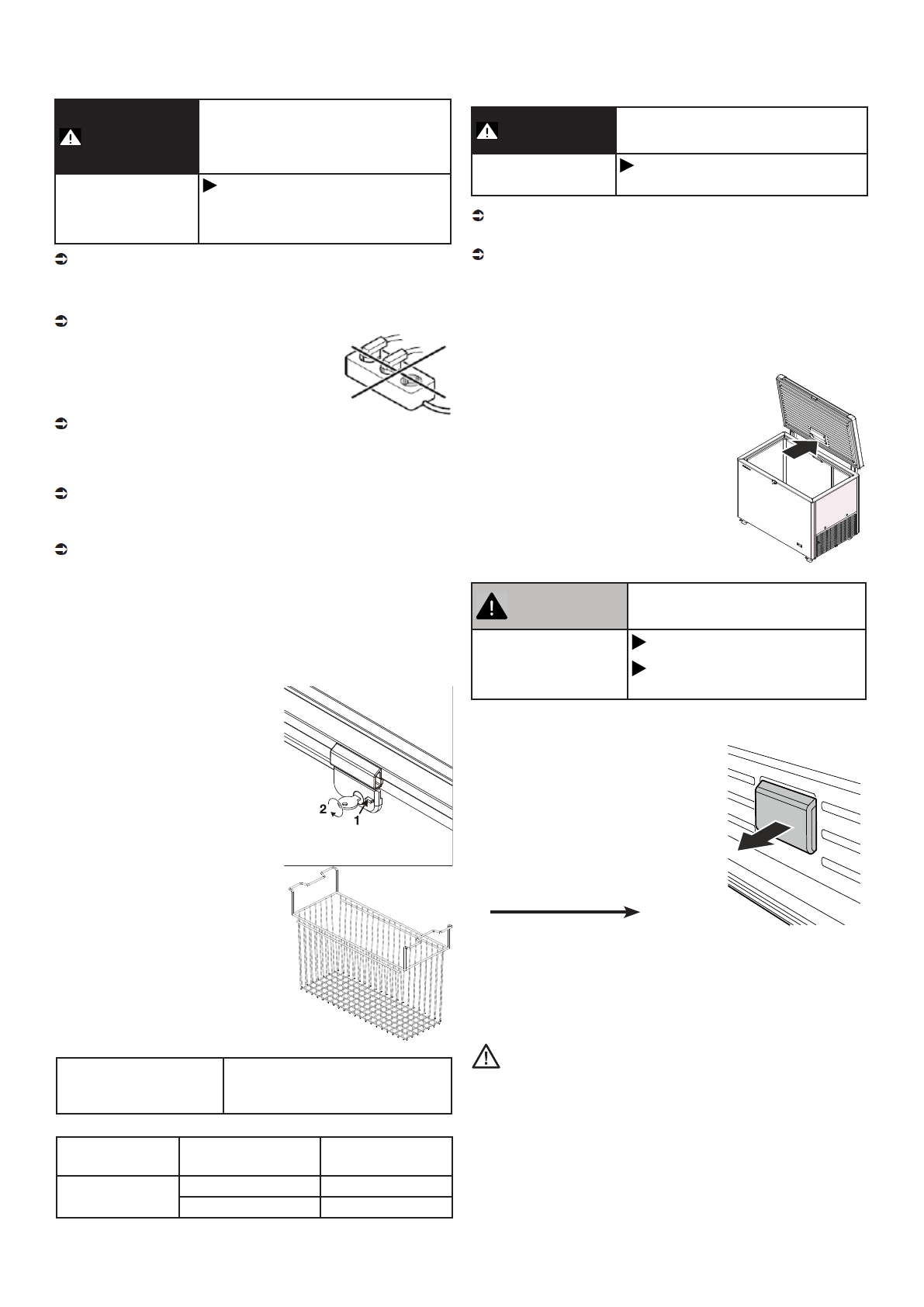 2

1