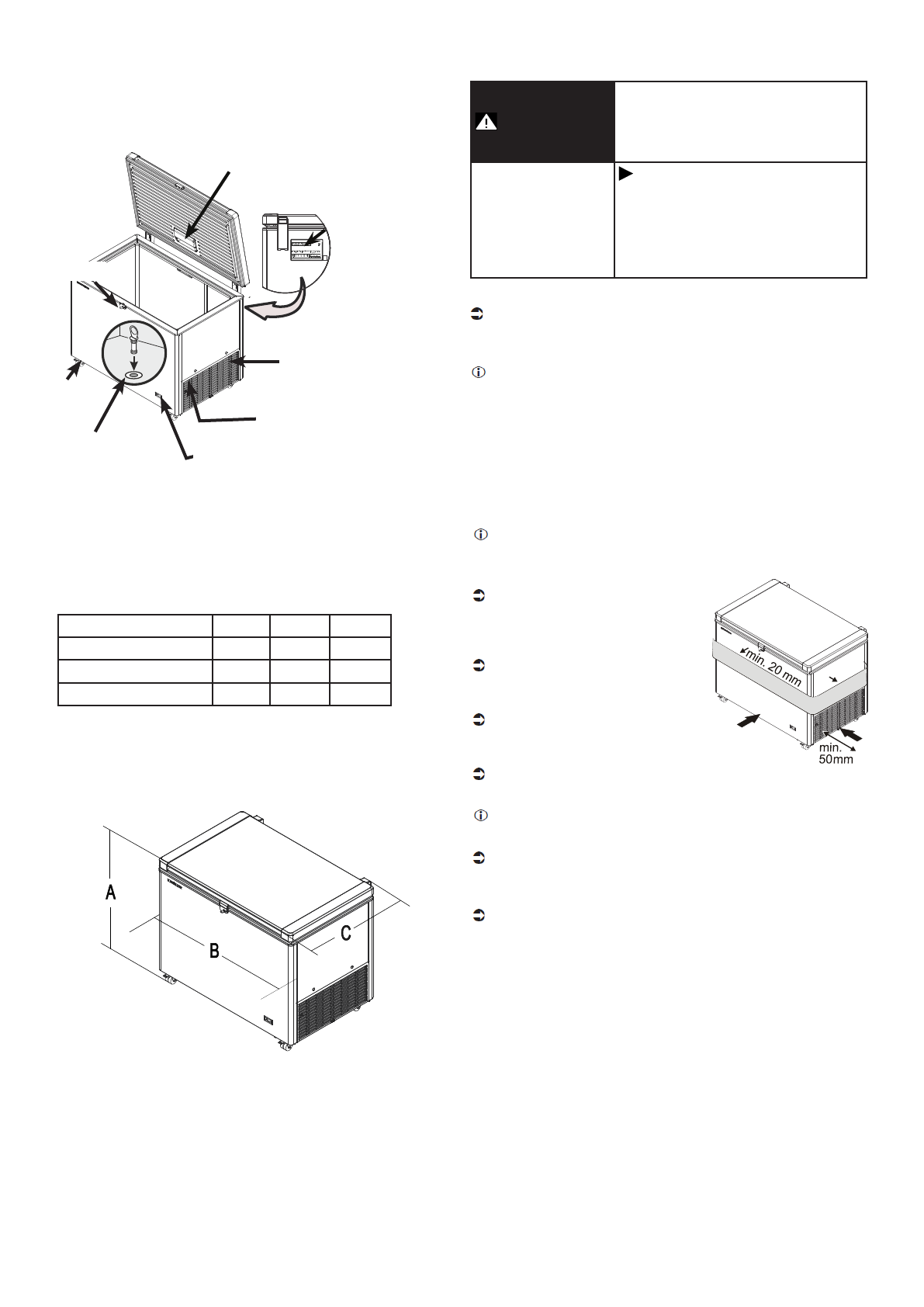 min. 20 mm

min. 50mm

A

B

C