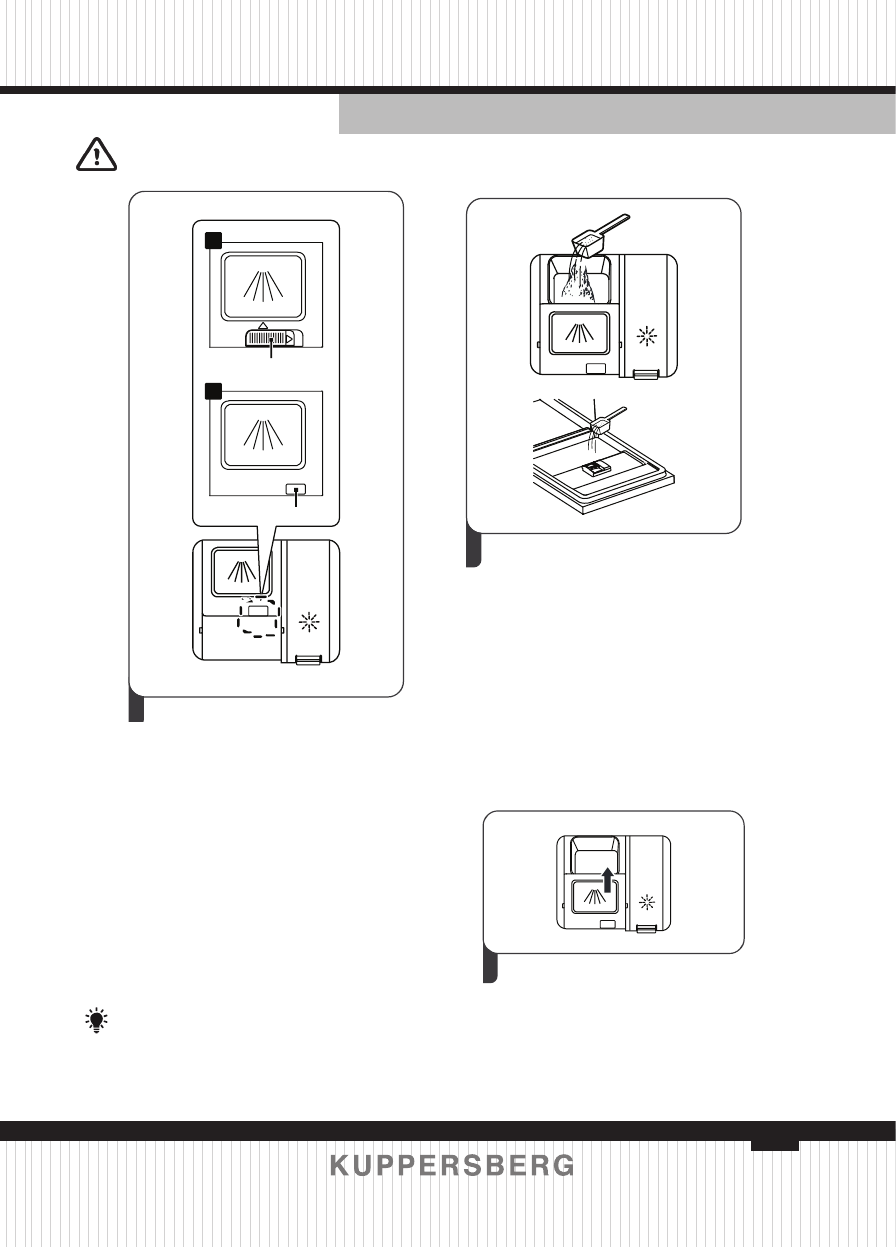 KUPPERSBERG