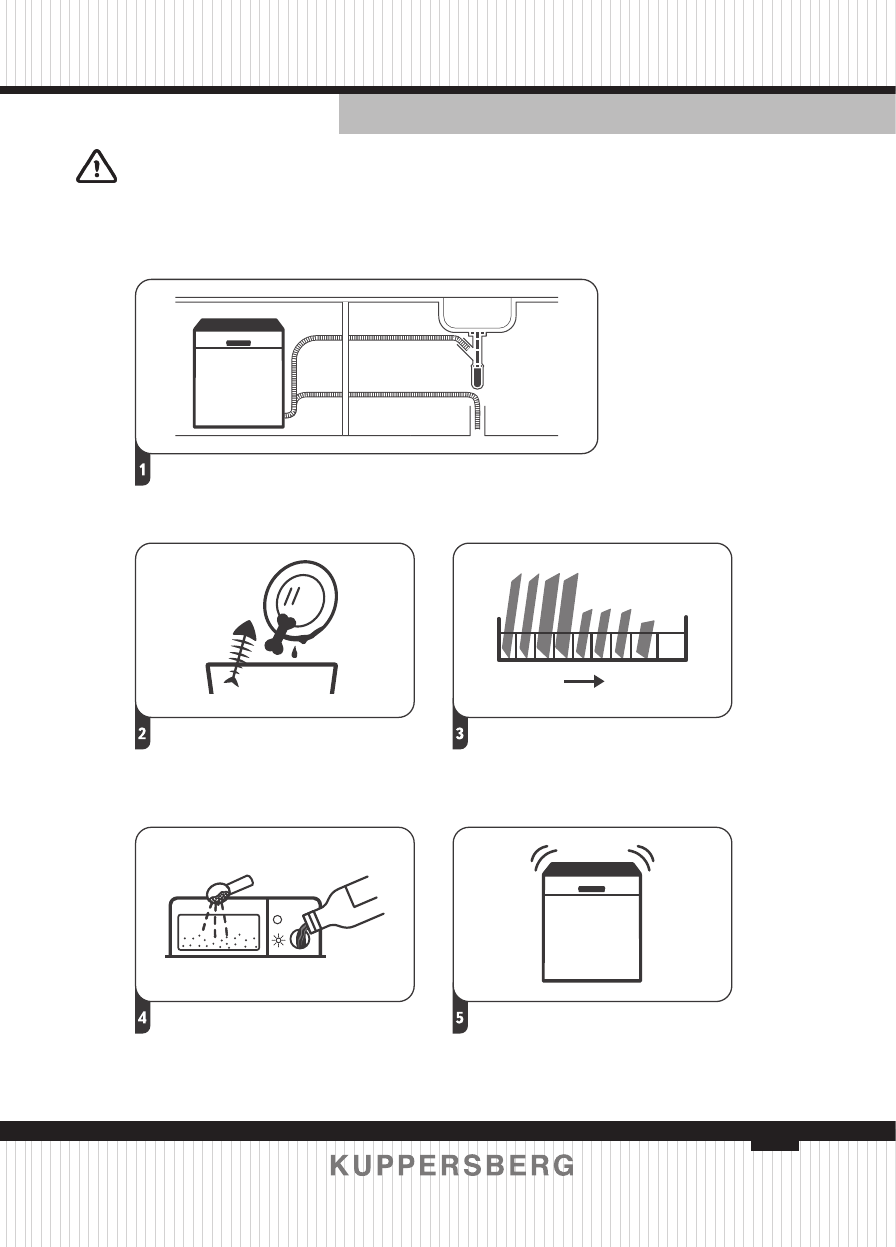 1

2

3

4

5

KUPPERSBERG