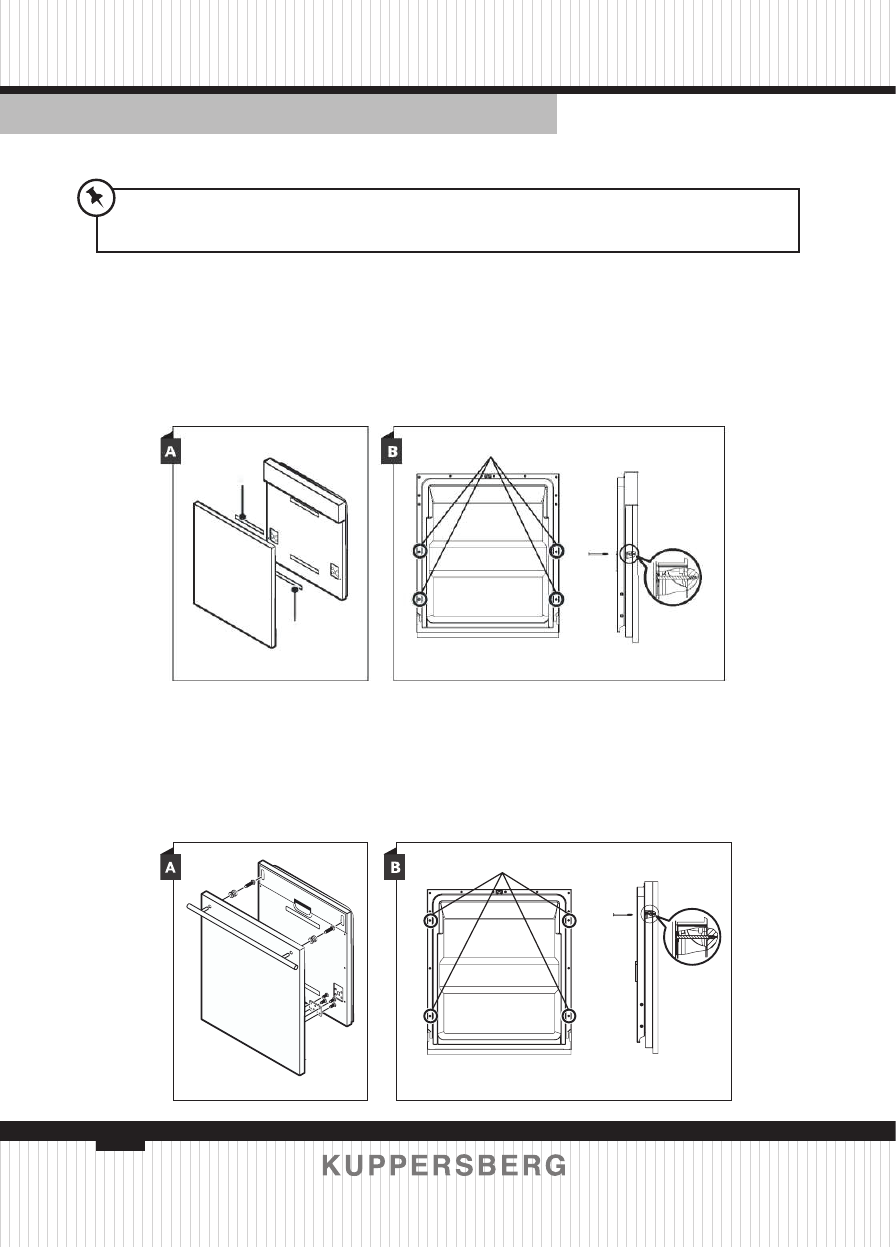 A

B

A

B

KUPPERSBERG