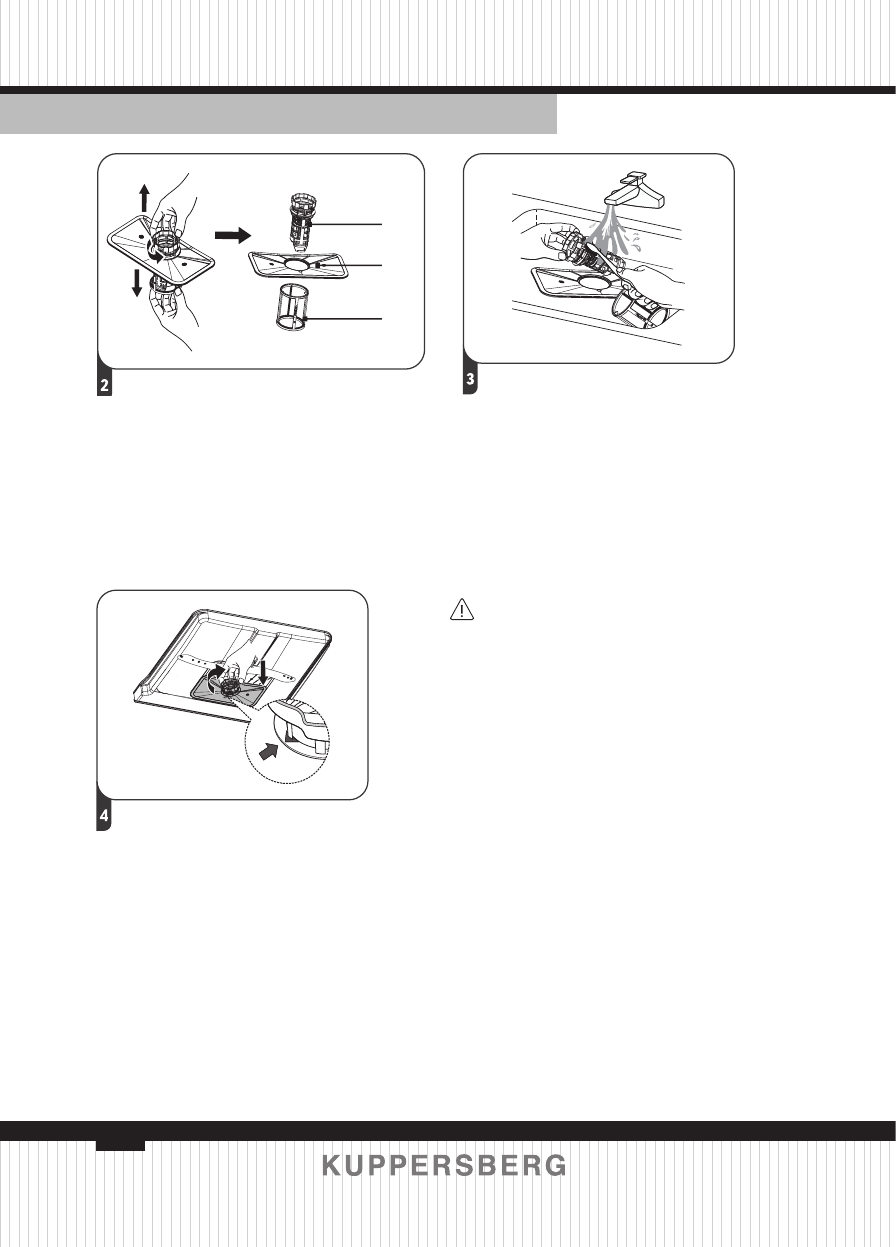 2

3

4

KUPPERSBERG