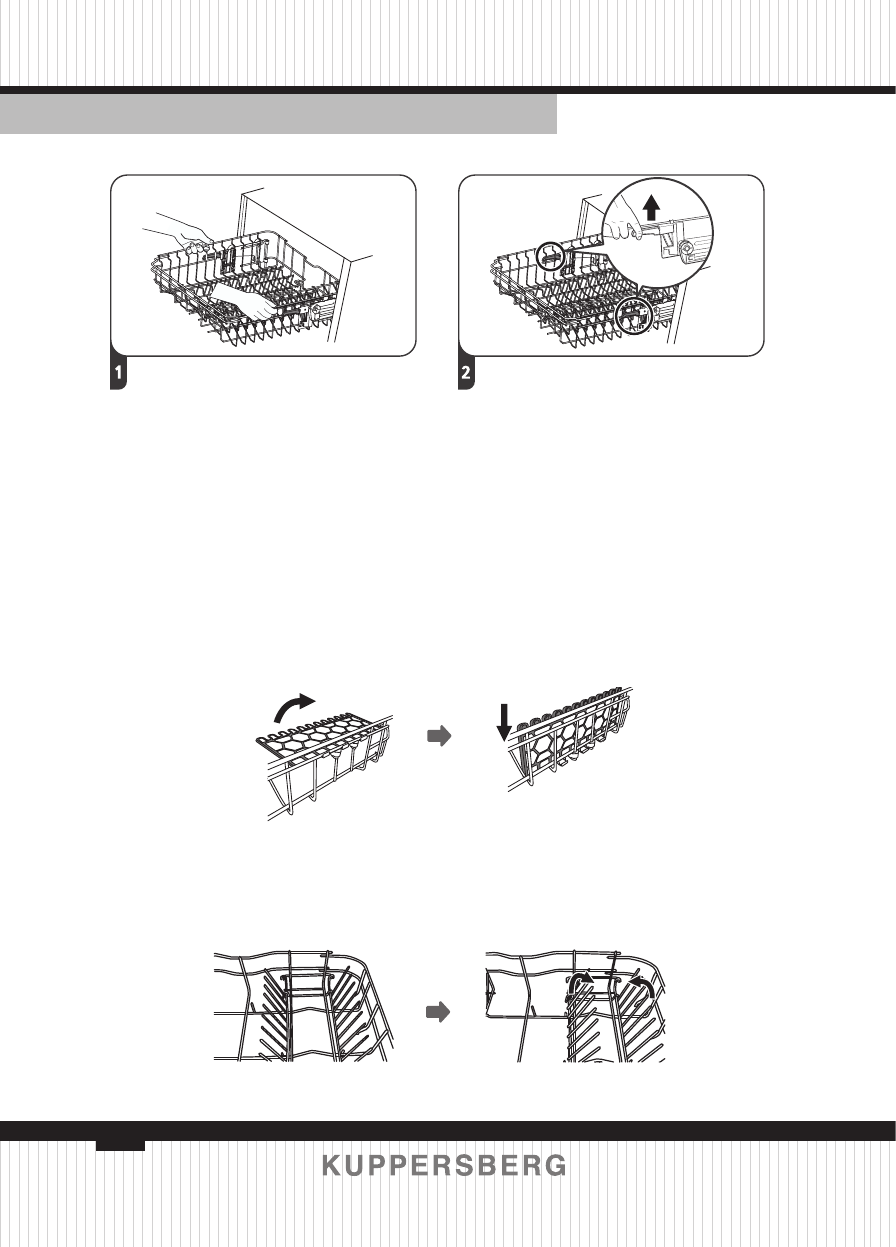 1

2

KUPPERSBERG