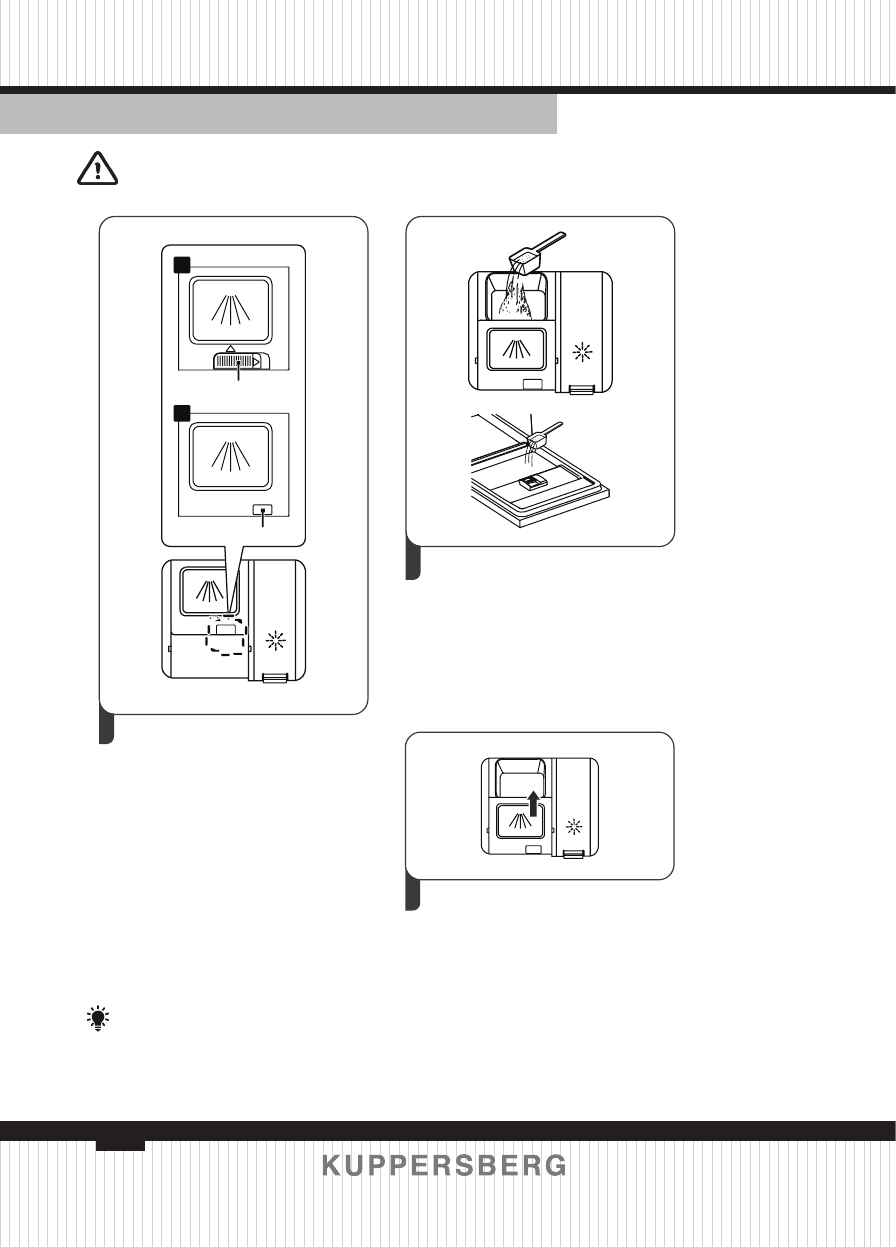 KUPPERSBERG