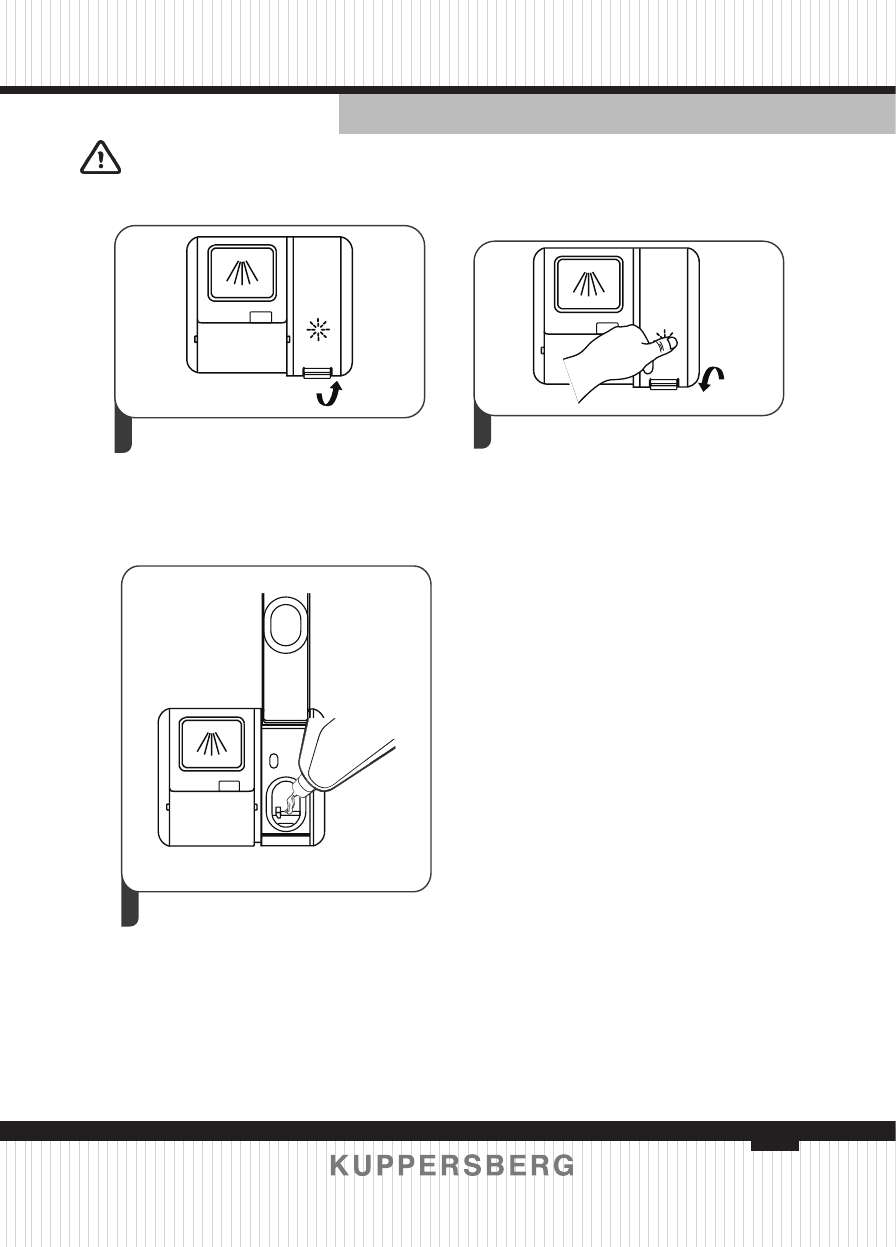 KUPPERSBERG