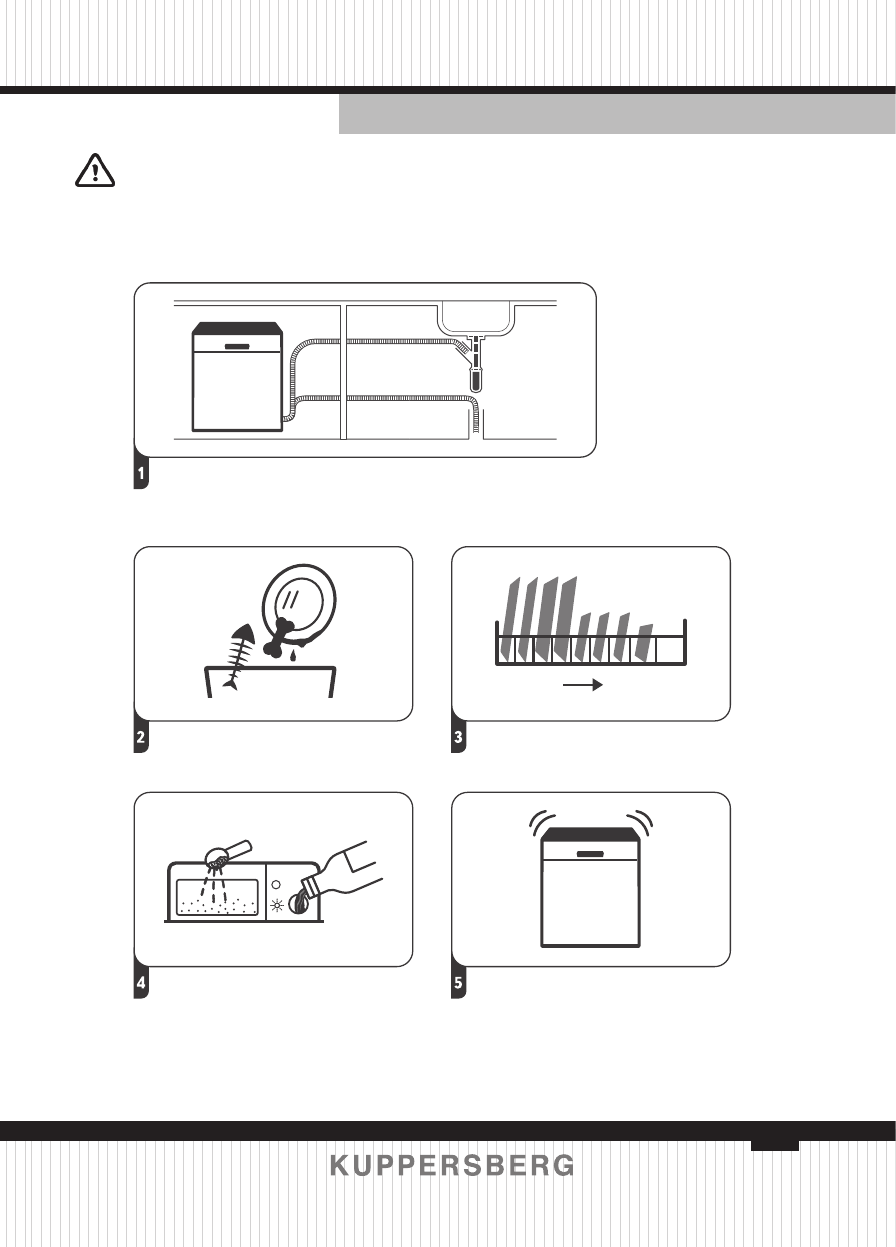 1

2

3

4

5

KUPPERSBERG