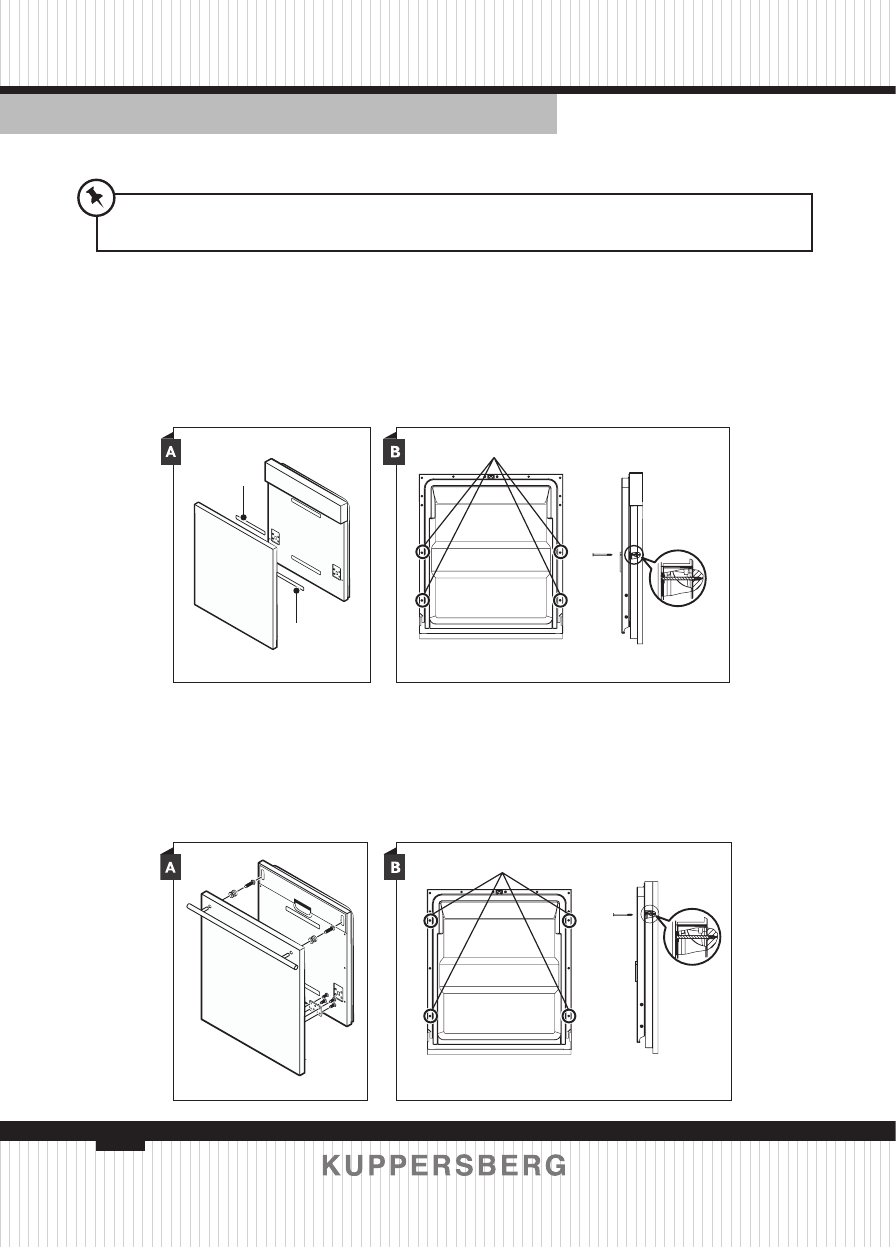 A

B

A

B

KUPPERSBERG