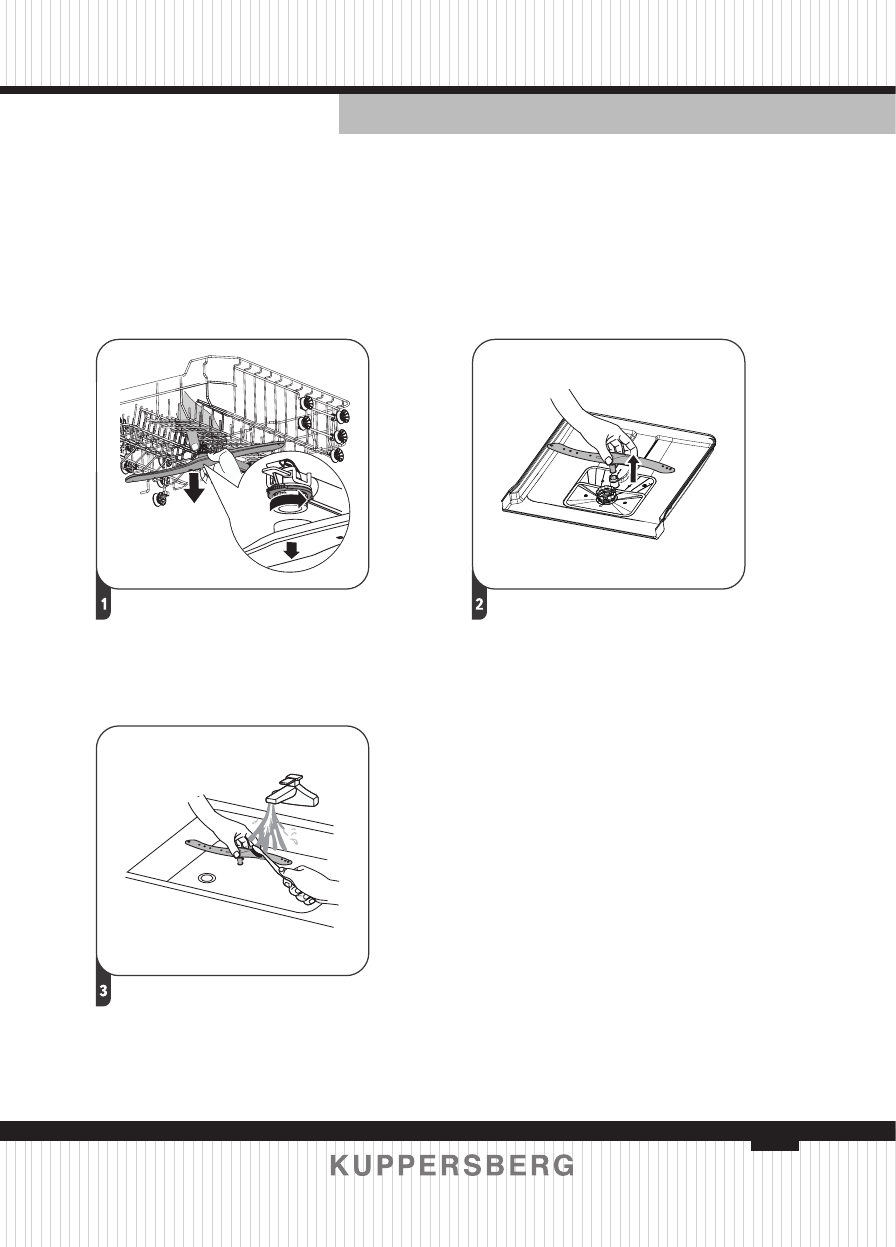 1

2

3

KUPPERSBERG