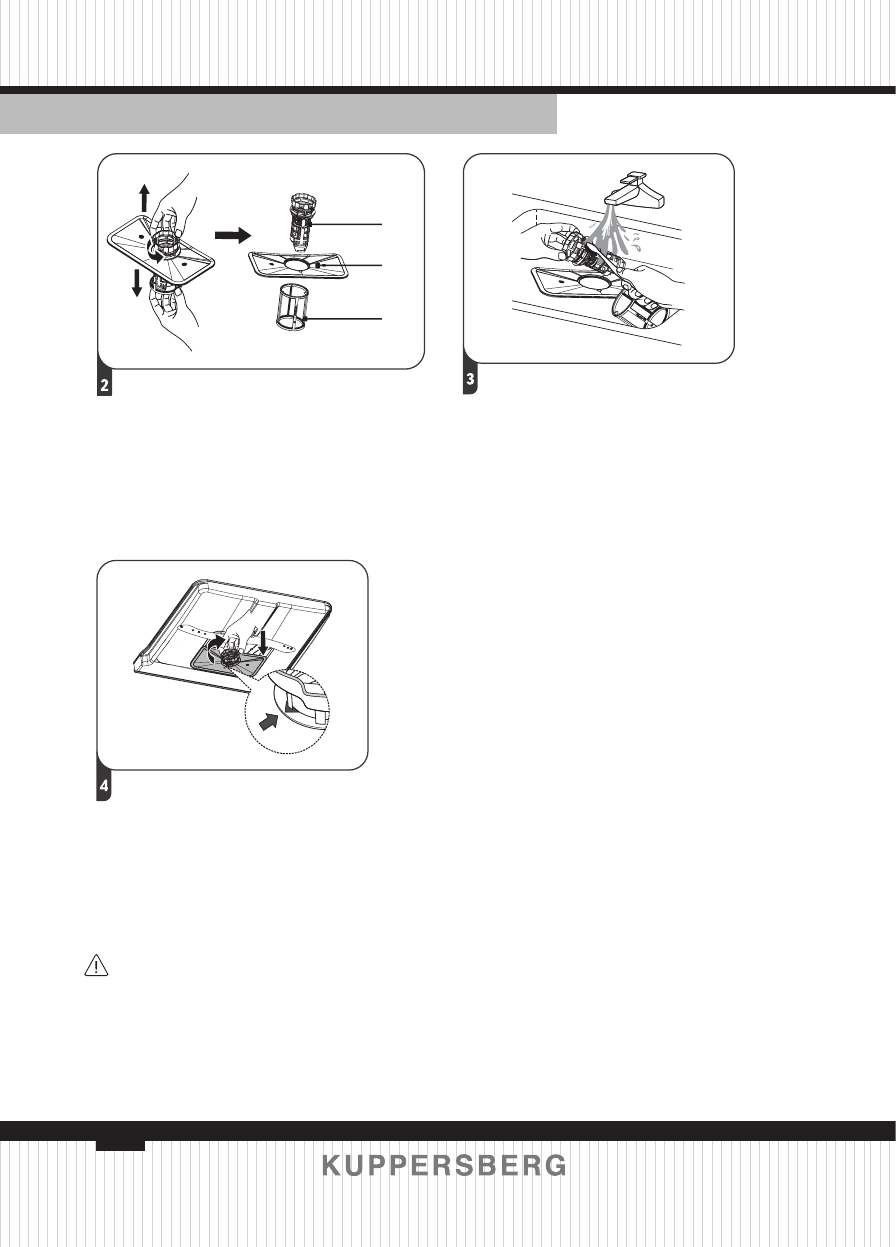 2

3

4

KUPPERSBERG