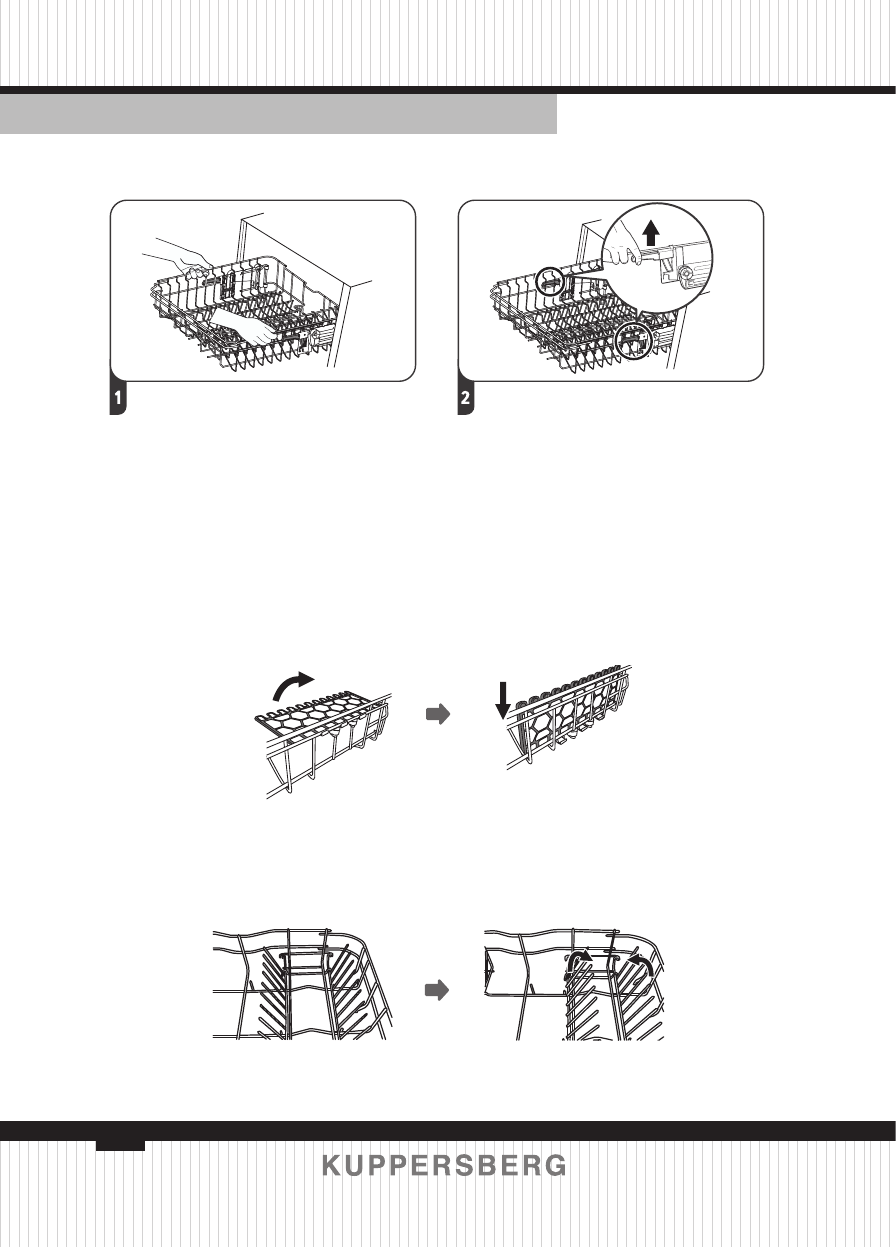 1

2

KUPPERSBERG