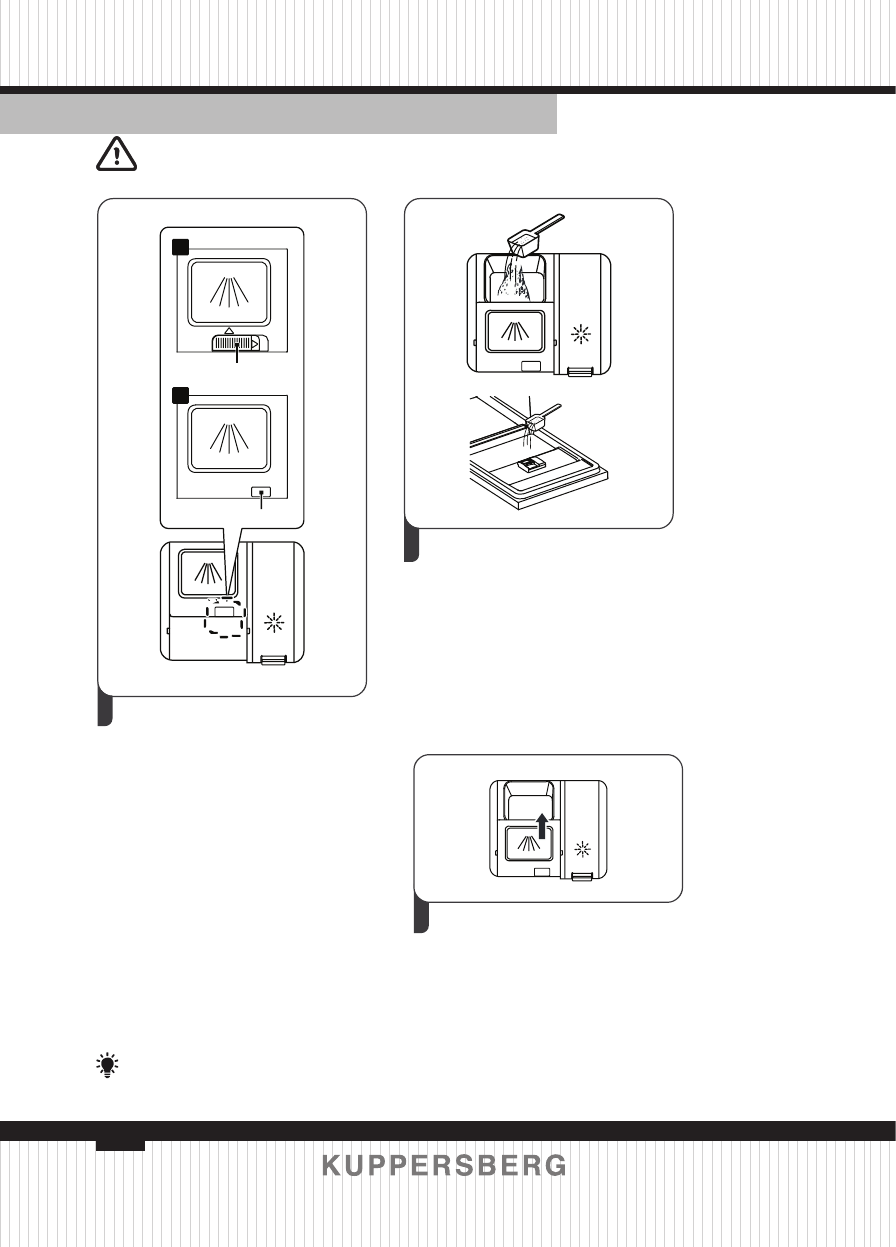 KUPPERSBERG