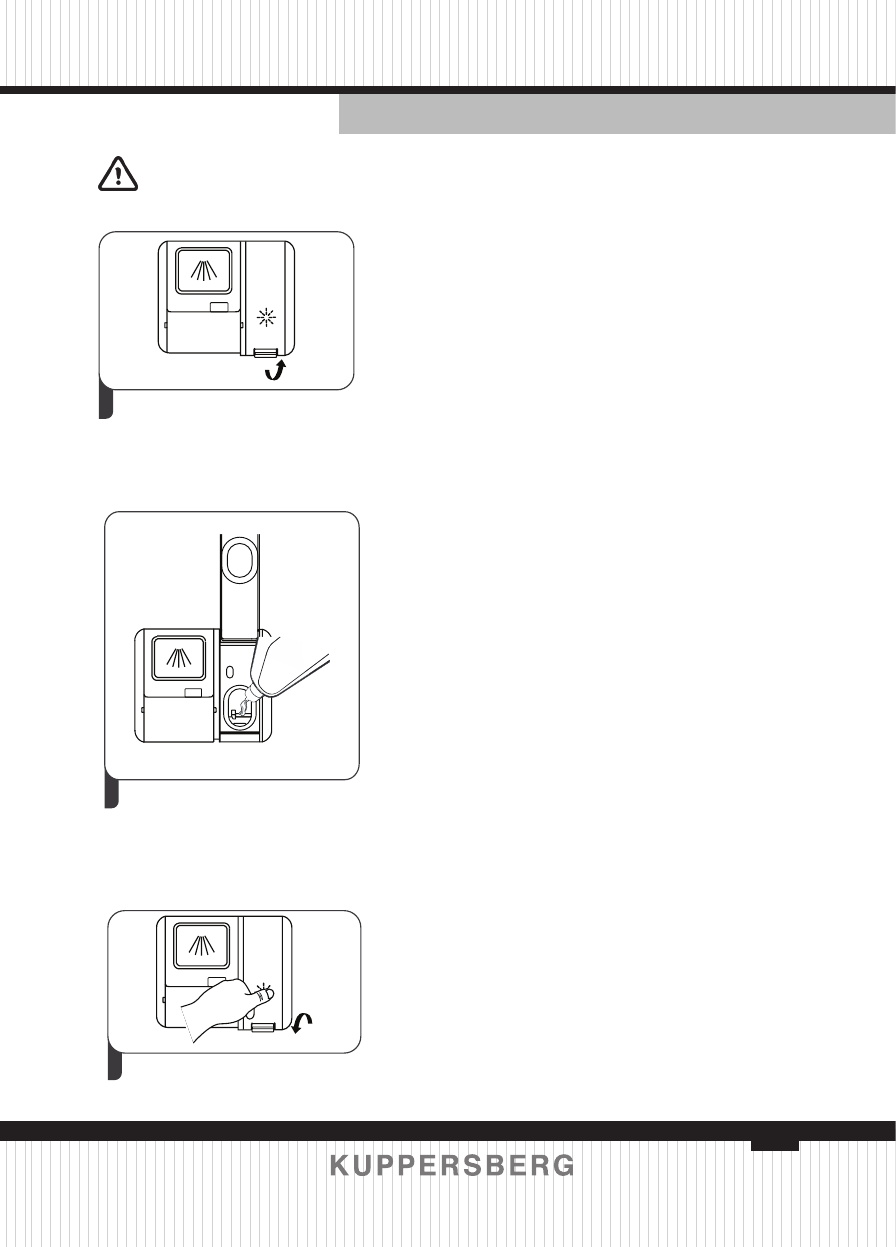 KUPPERSBERG