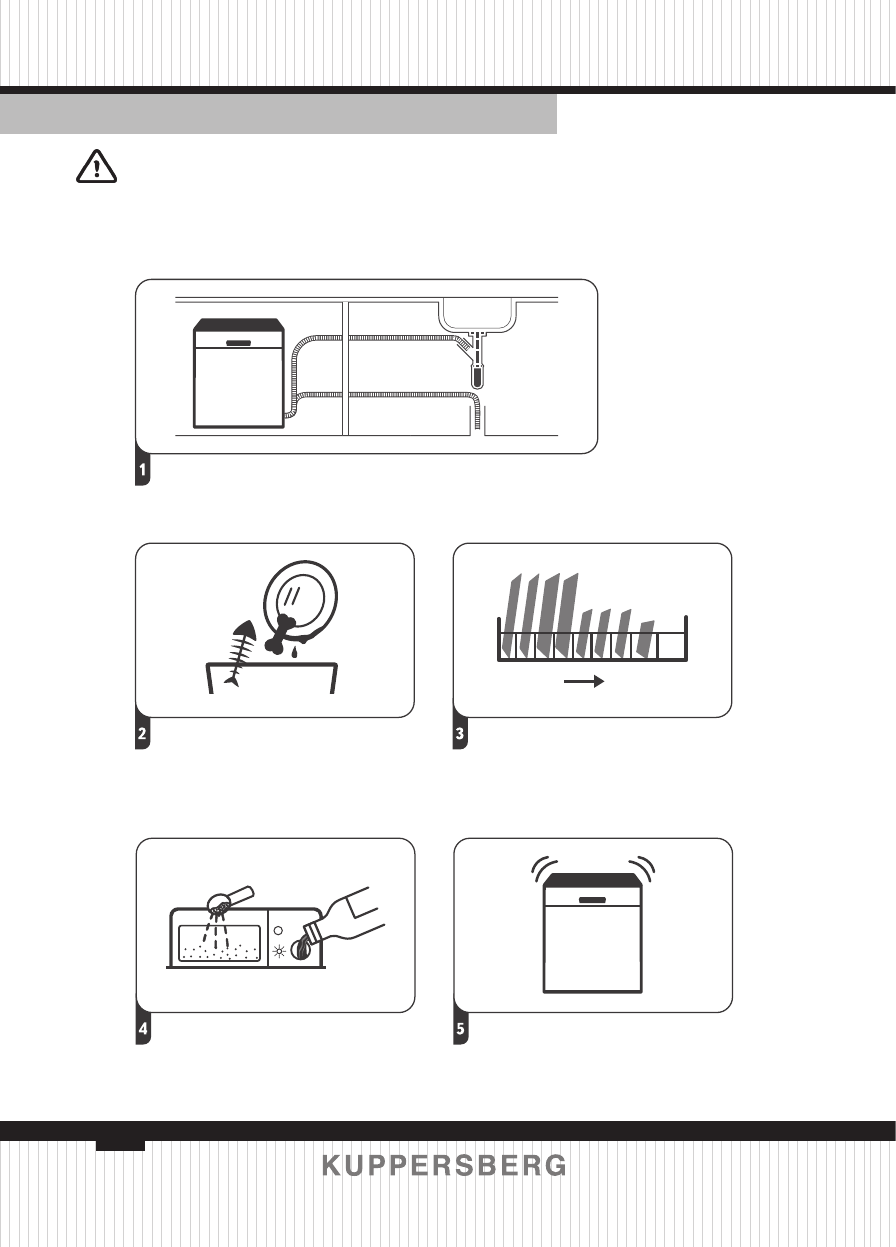 1

2

3

4

5

KUPPERSBERG