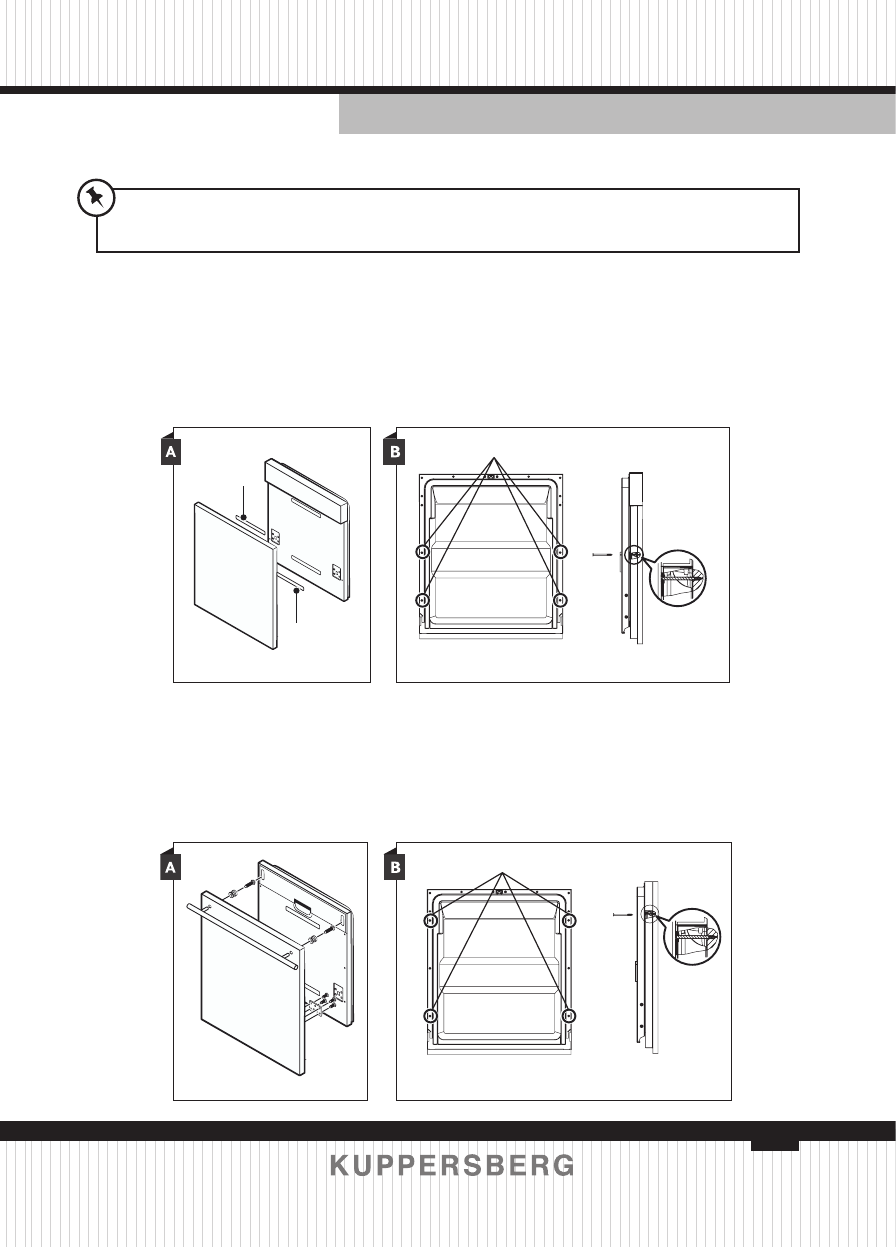 A

B

A

B

KUPPERSBERG