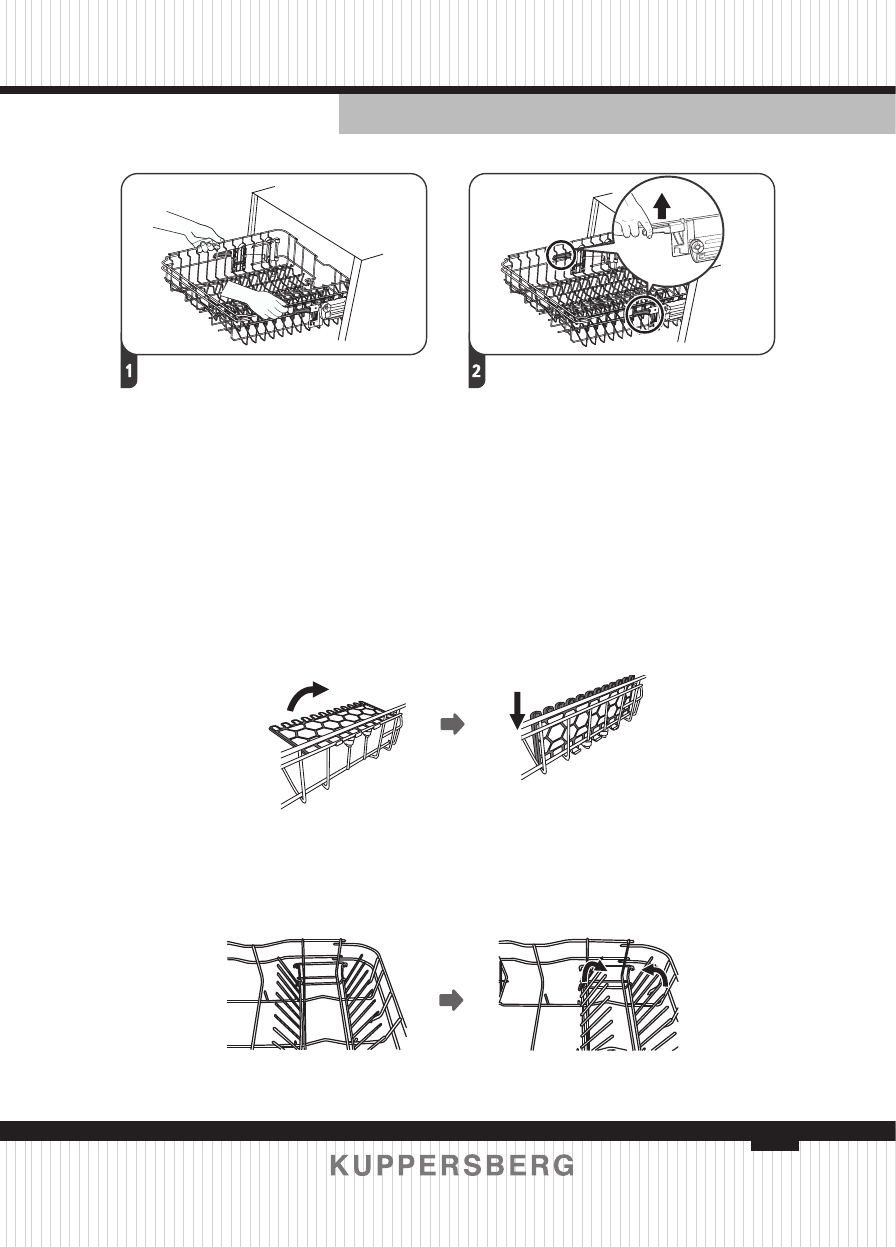 1

2

KUPPERSBERG