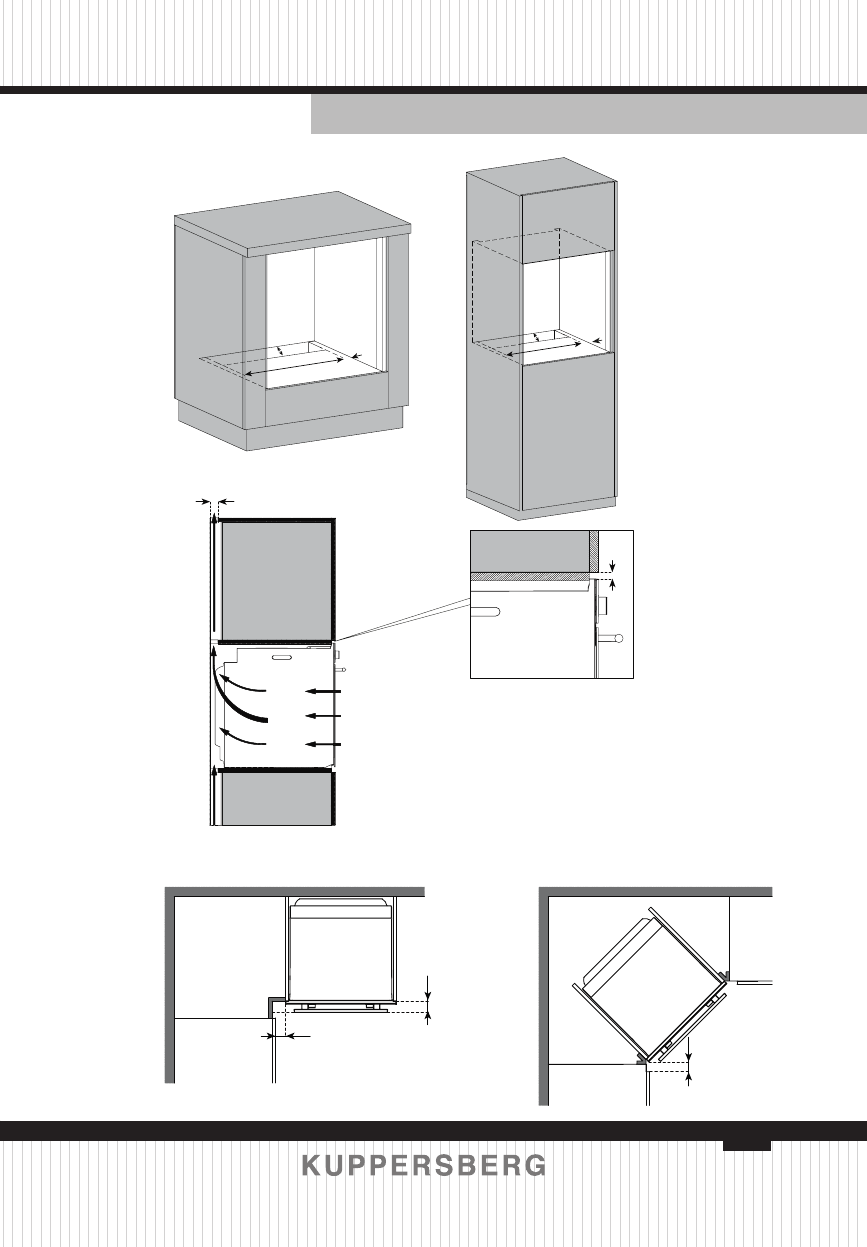 KUPPERSBERG