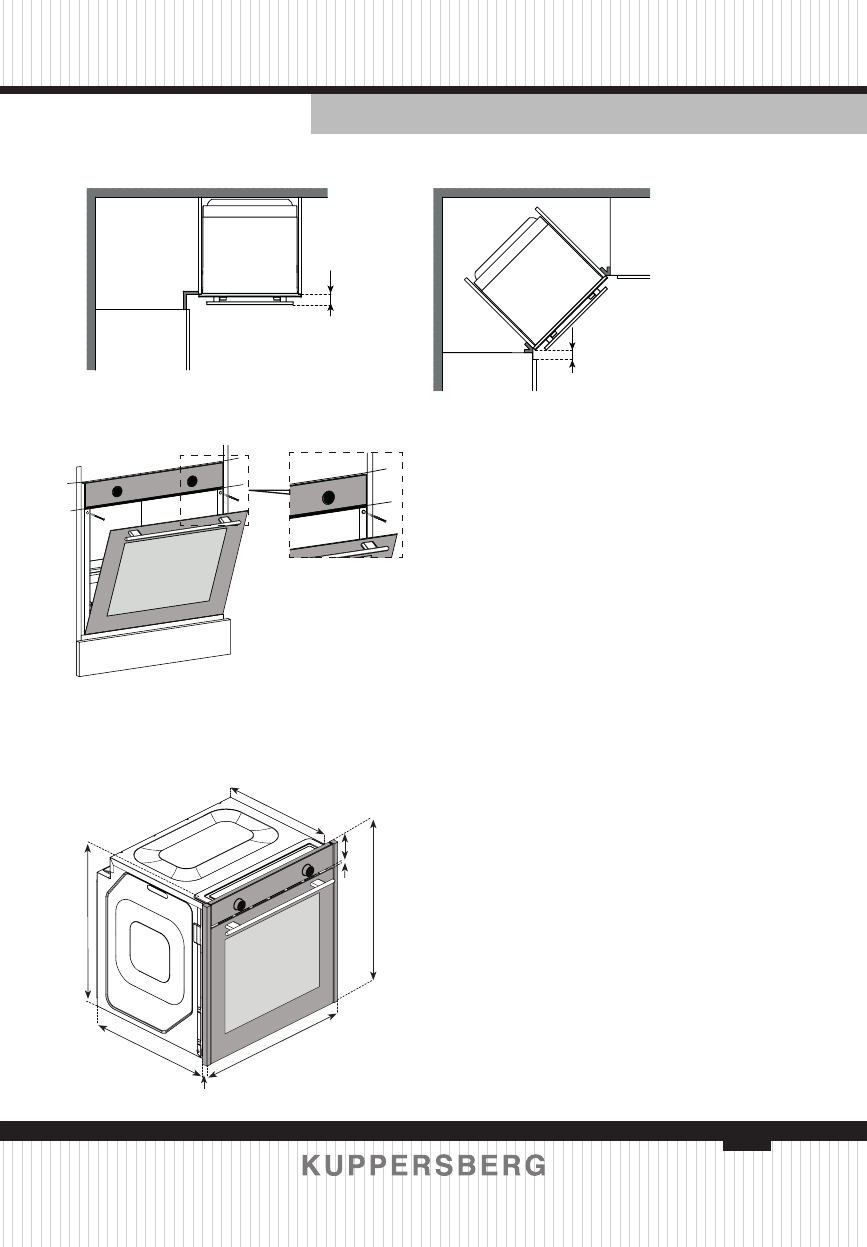 KUPPERSBERG