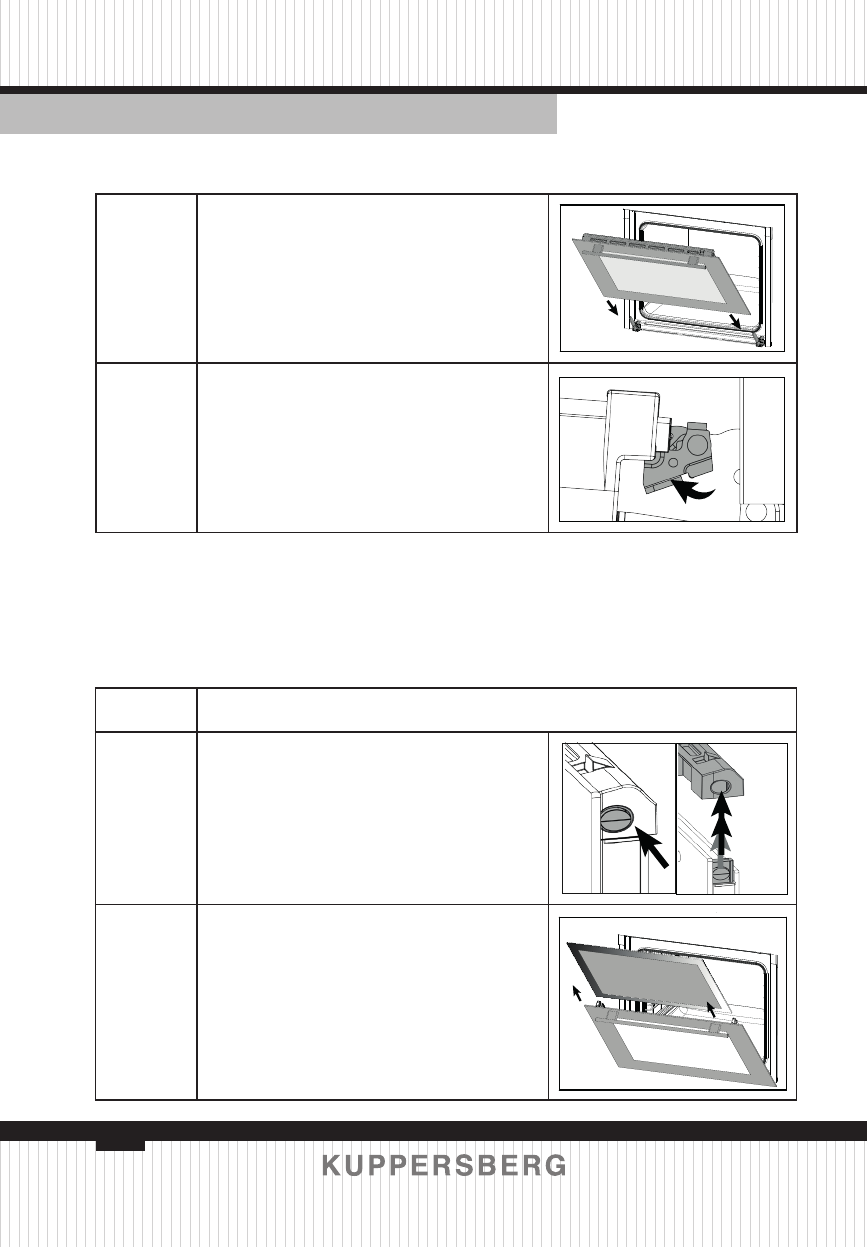 KUPPERSBERG