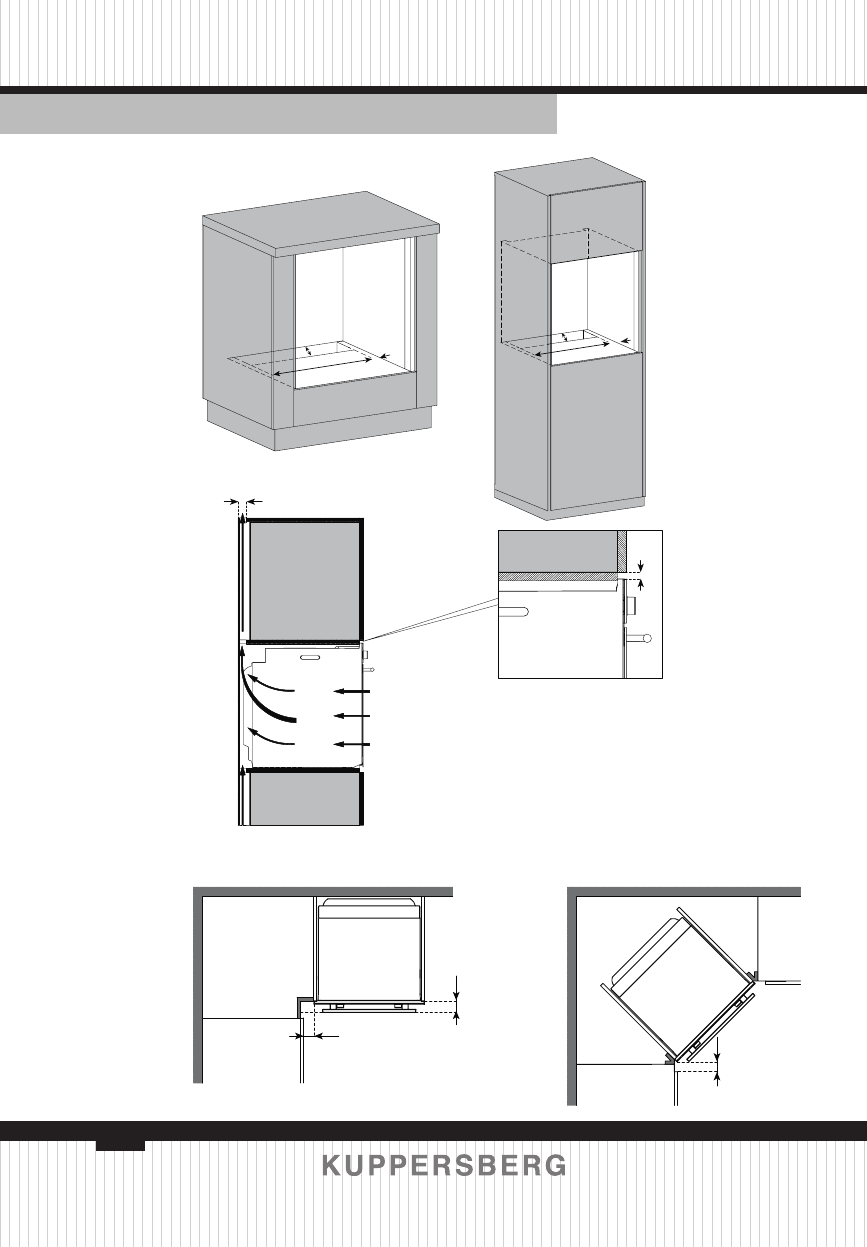 KUPPERSBERG