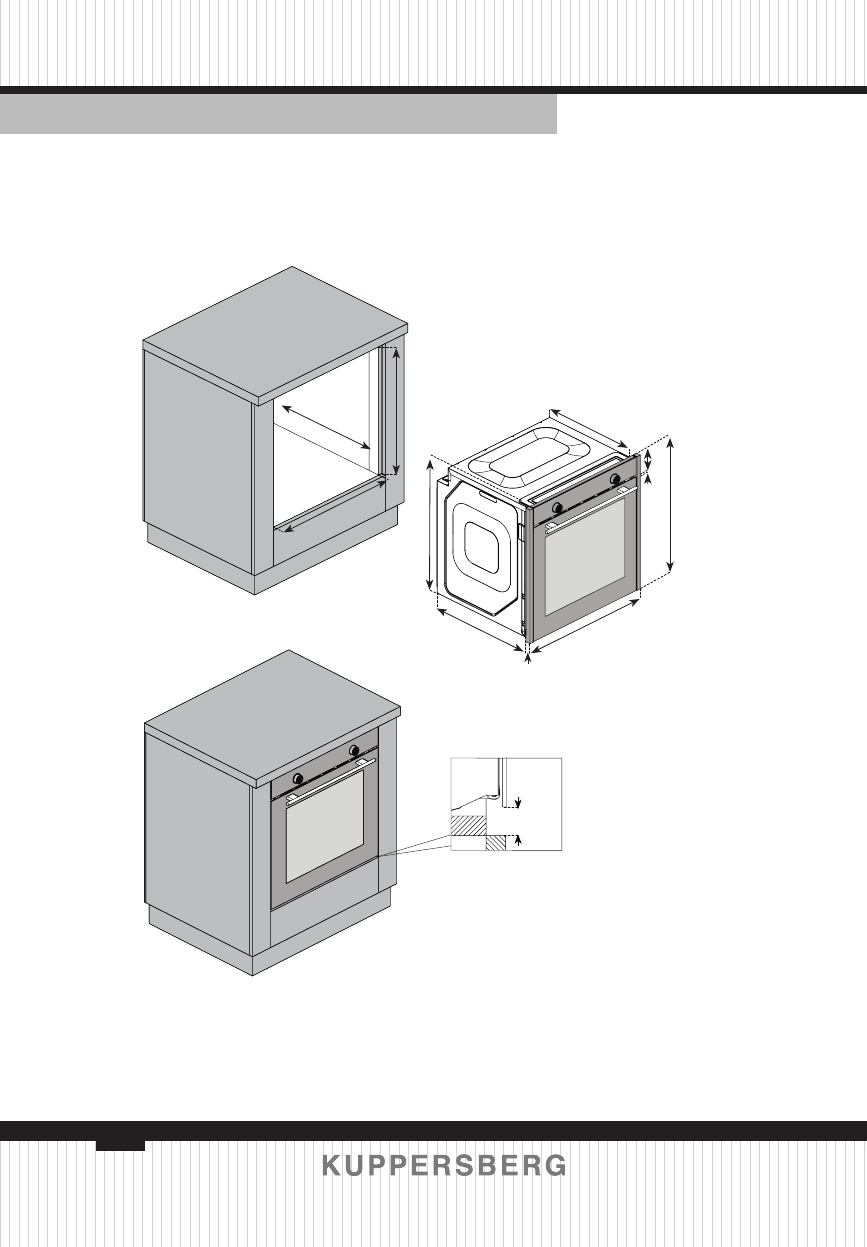 KUPPERSBERG