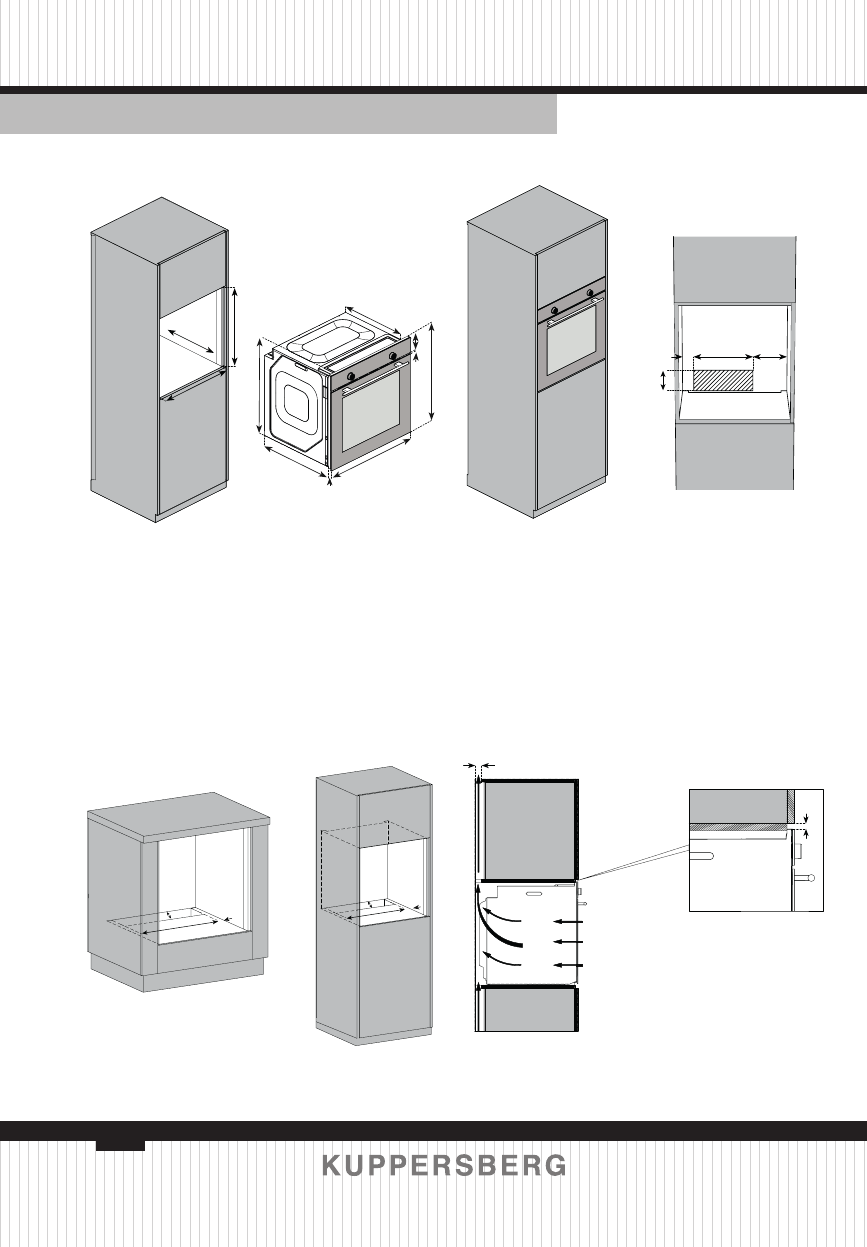 KUPPERSBERG