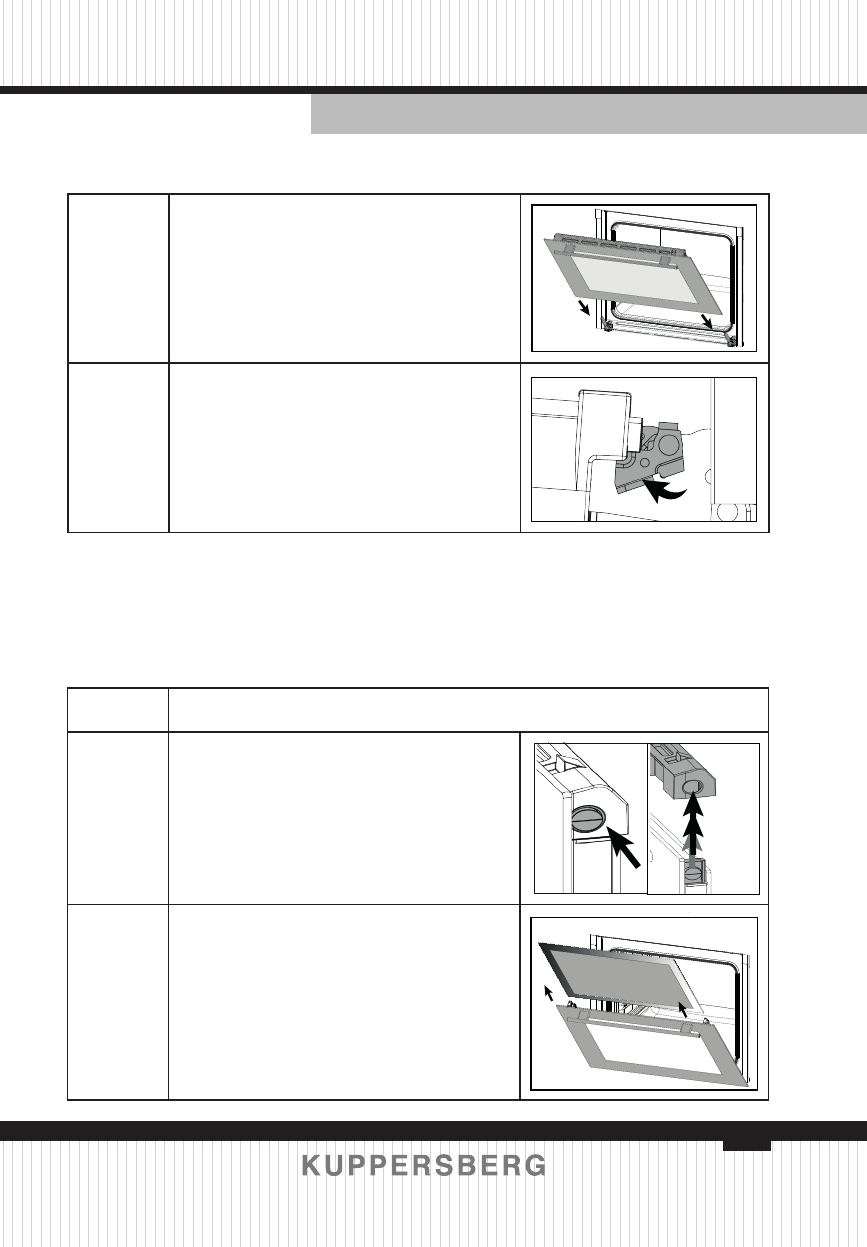 KUPPERSBERG