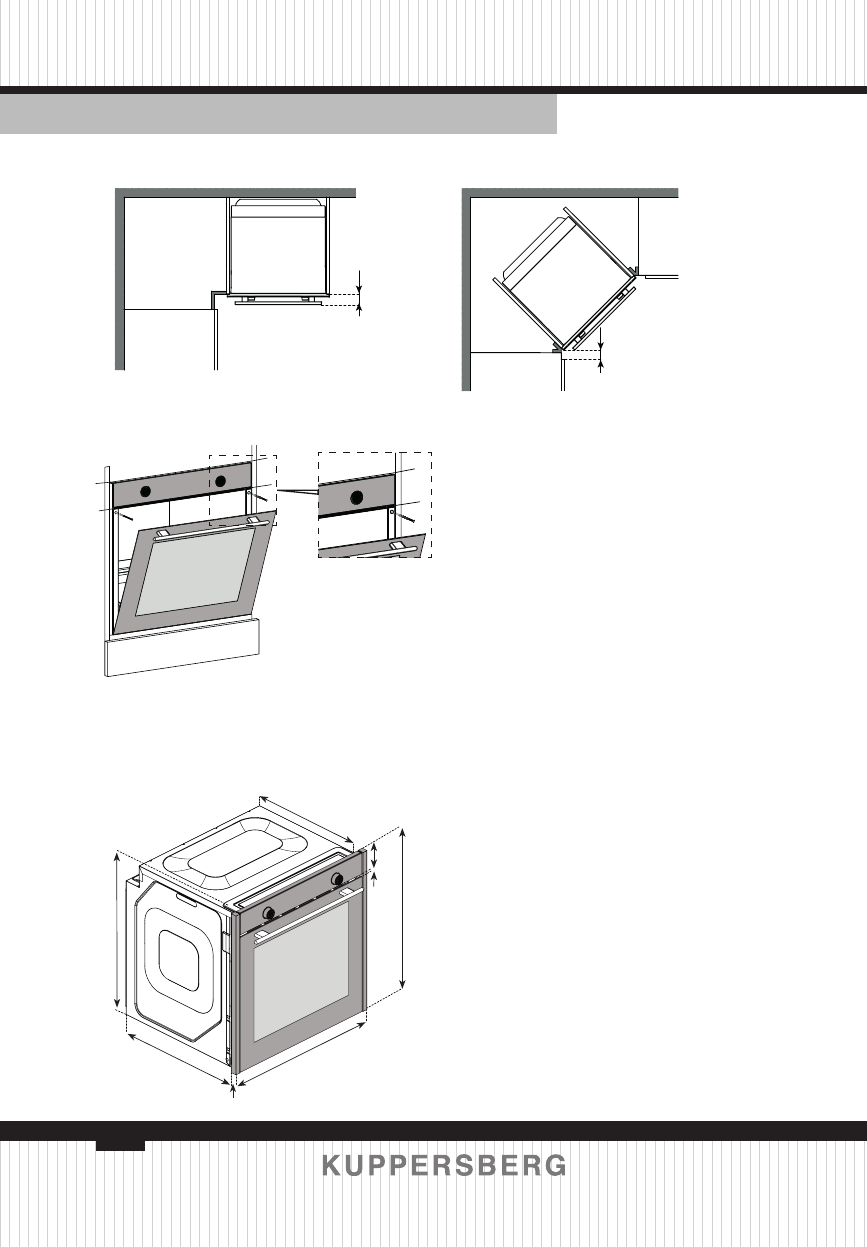 KUPPERSBERG