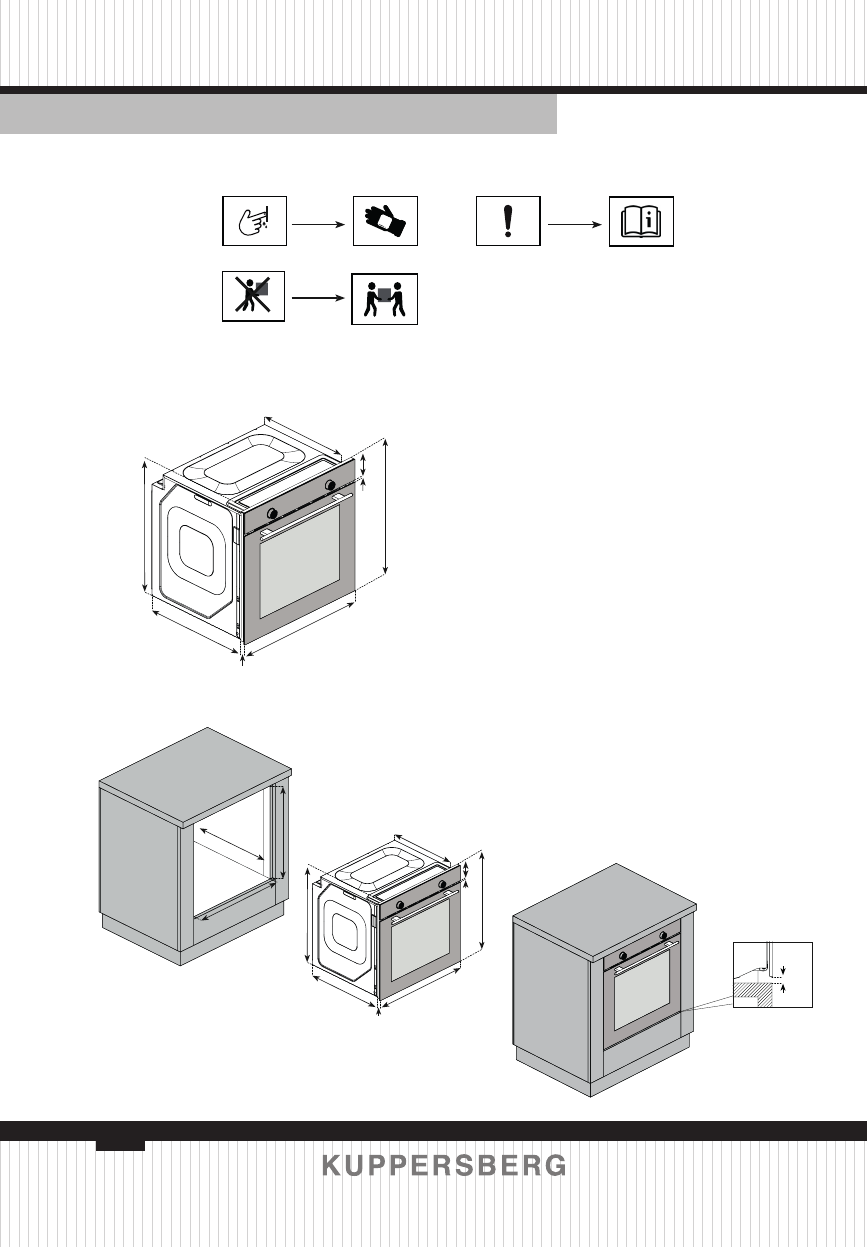 KUPPERSBERG