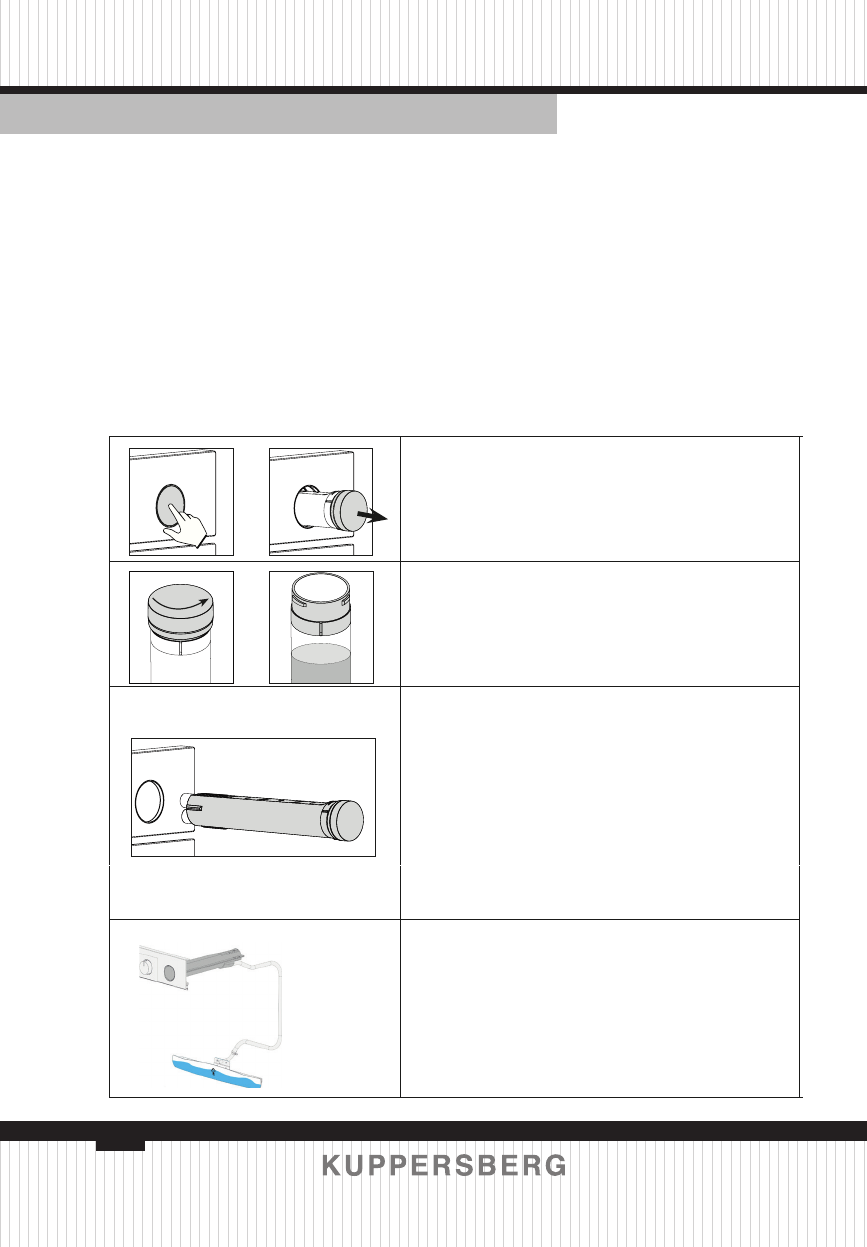 KUPPERSBERG