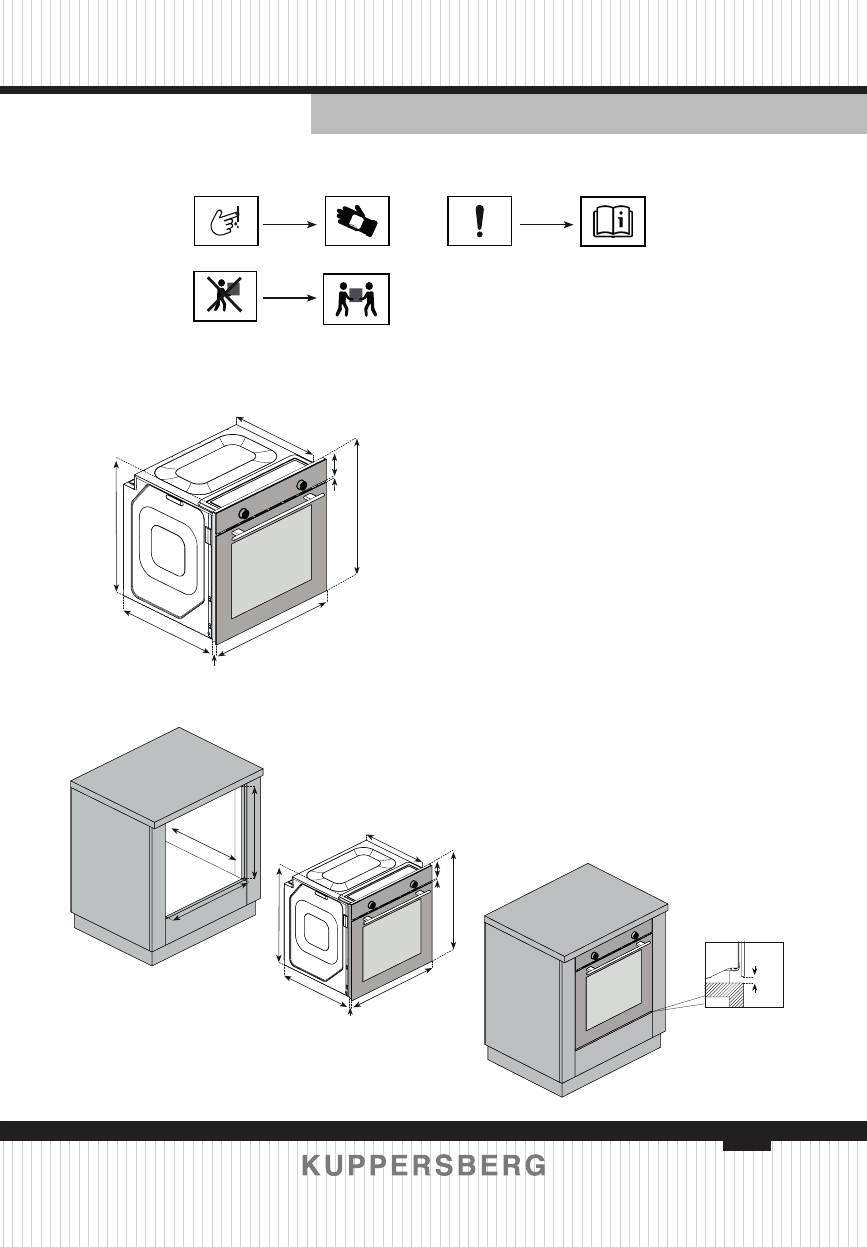 KUPPERSBERG