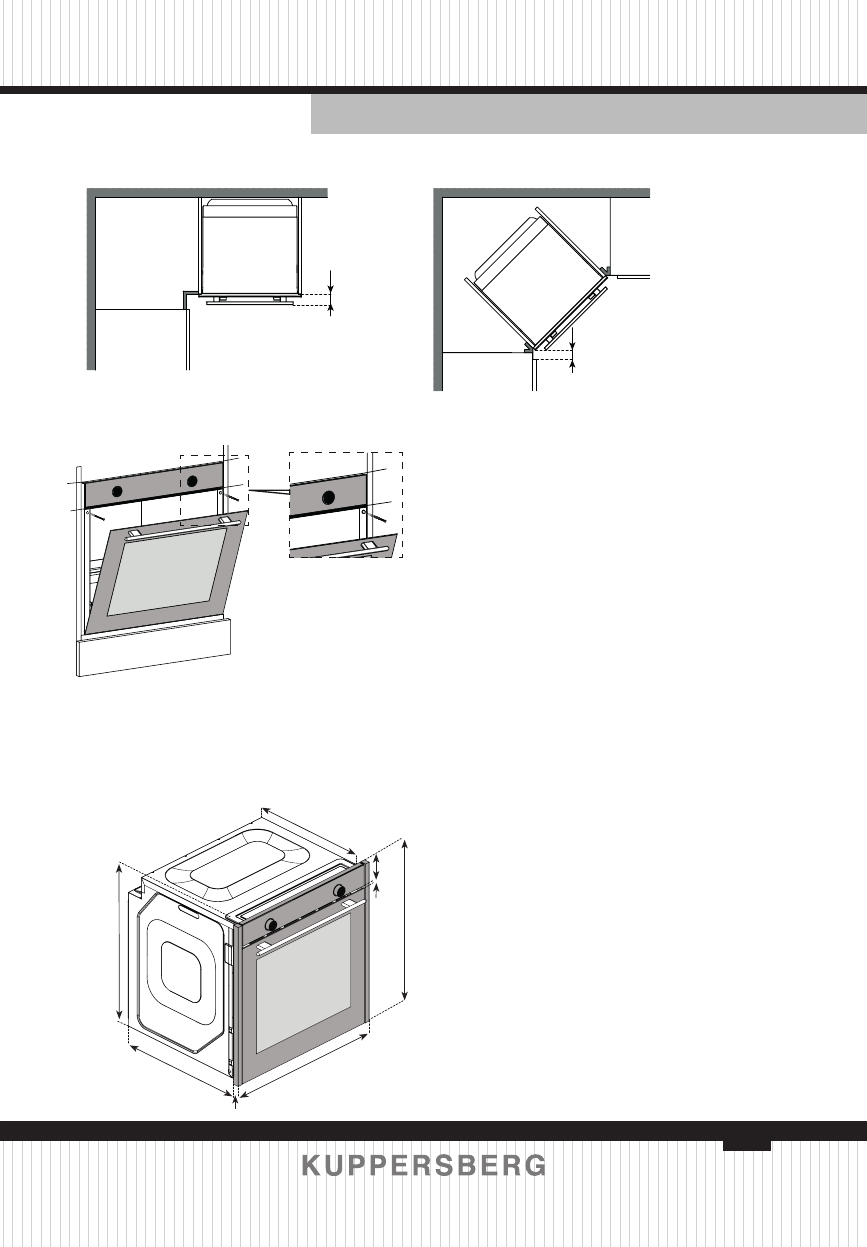 KUPPERSBERG