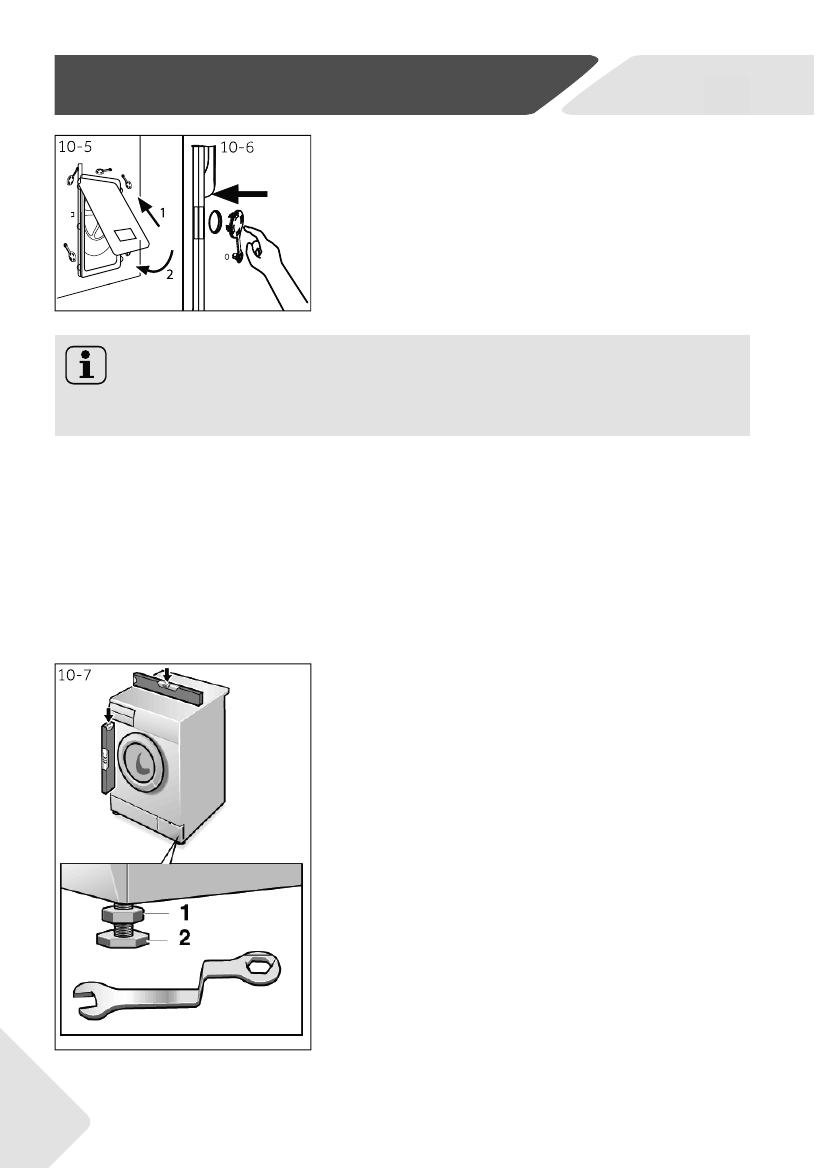 10-5

1

2

10-6

10-7

1

2