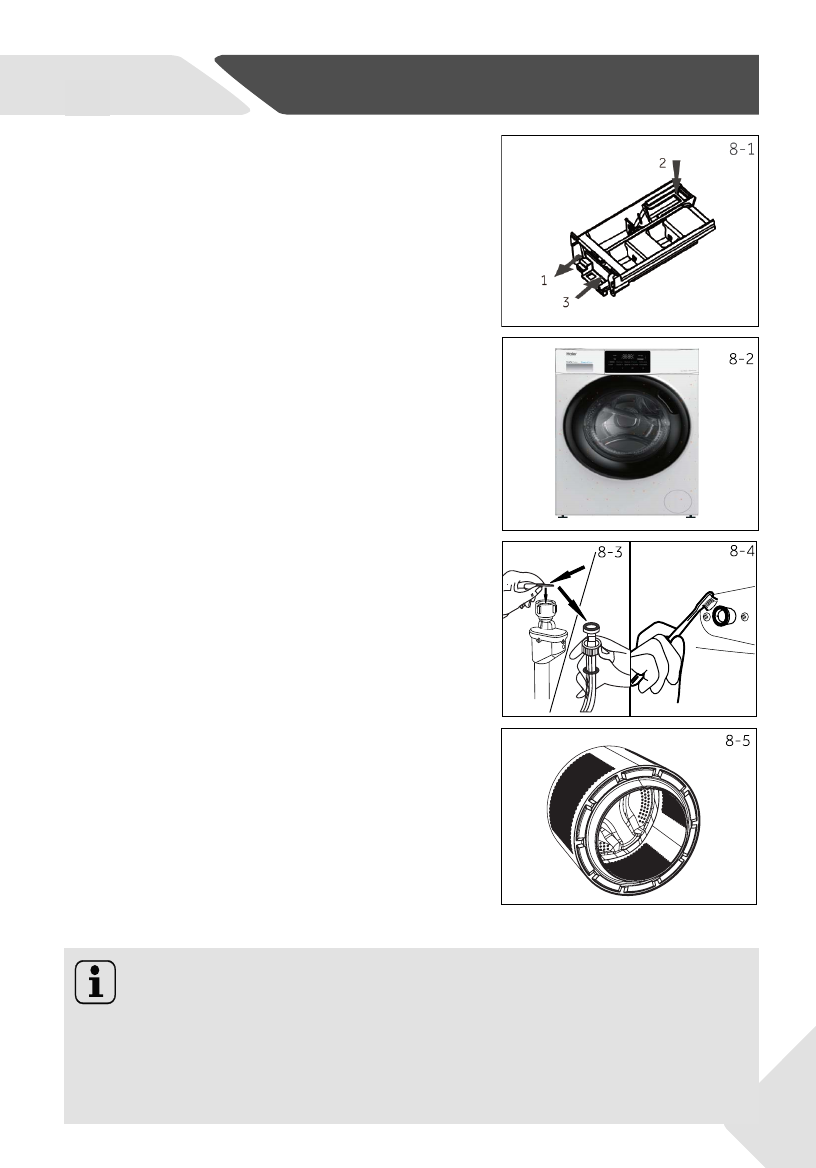 8-1

2

1

3

8-2

8-3

8-4

8-5