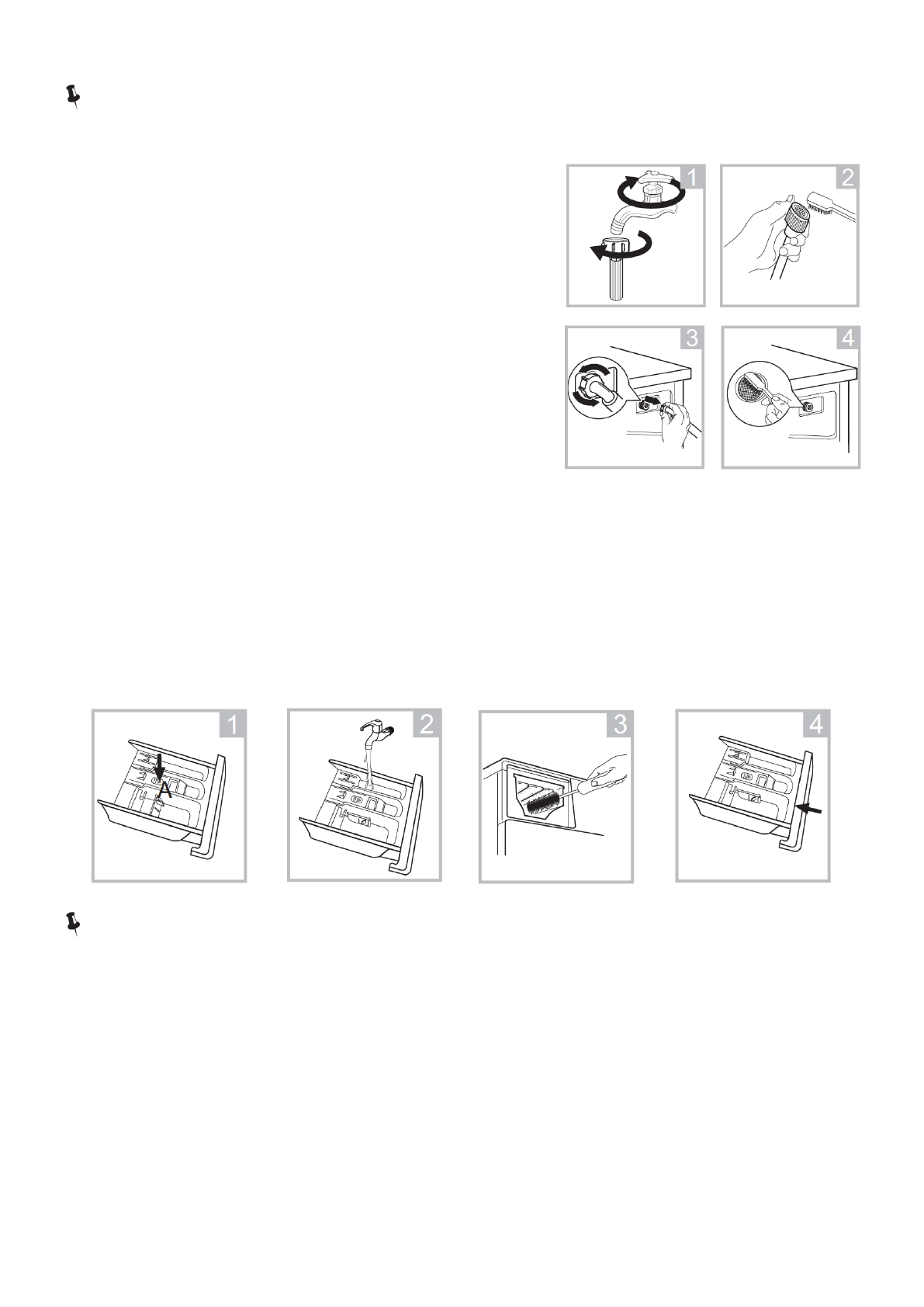 1

2

3

4

1

A

2

3

4