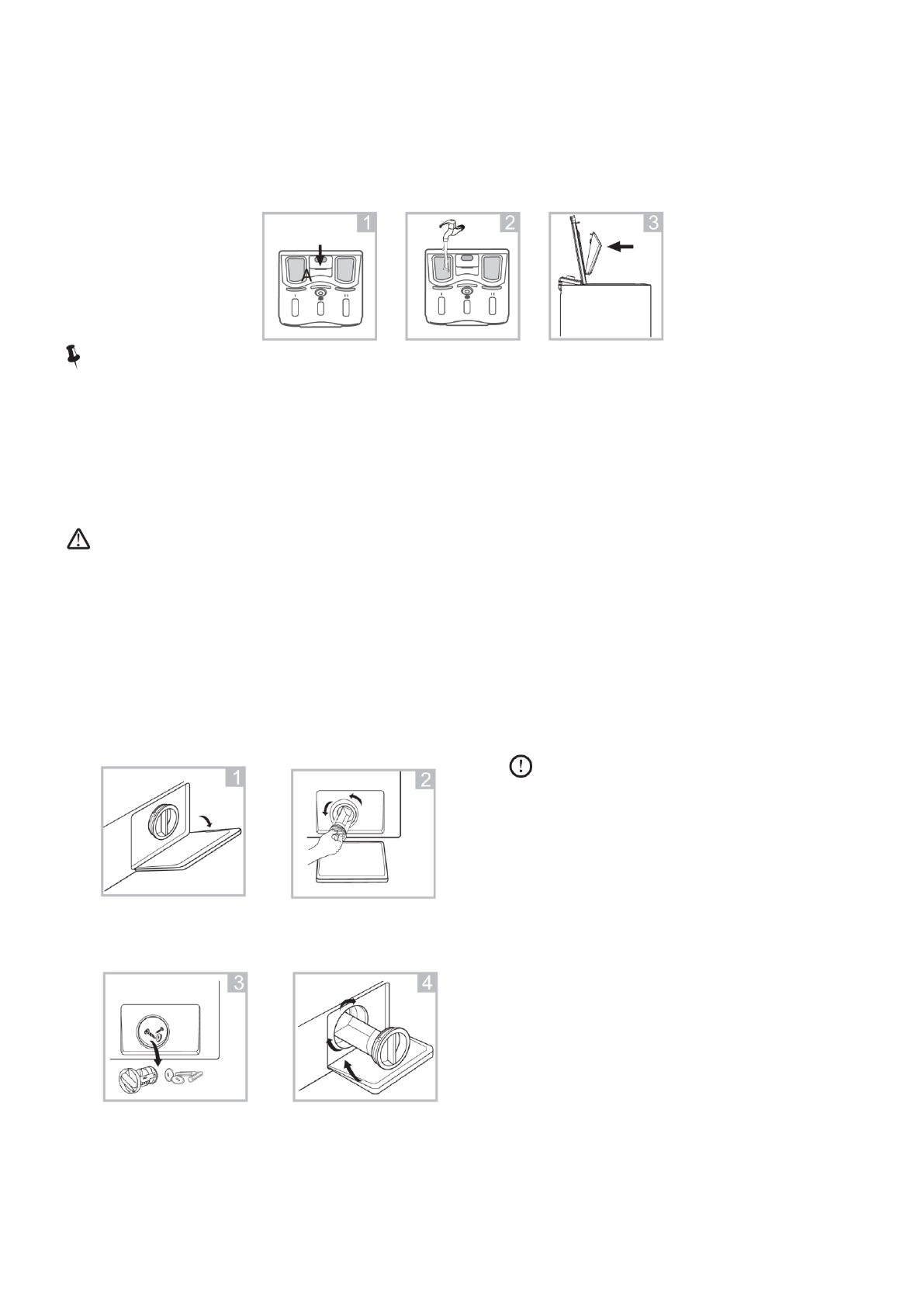 1

A

2

3

1

2

3

4