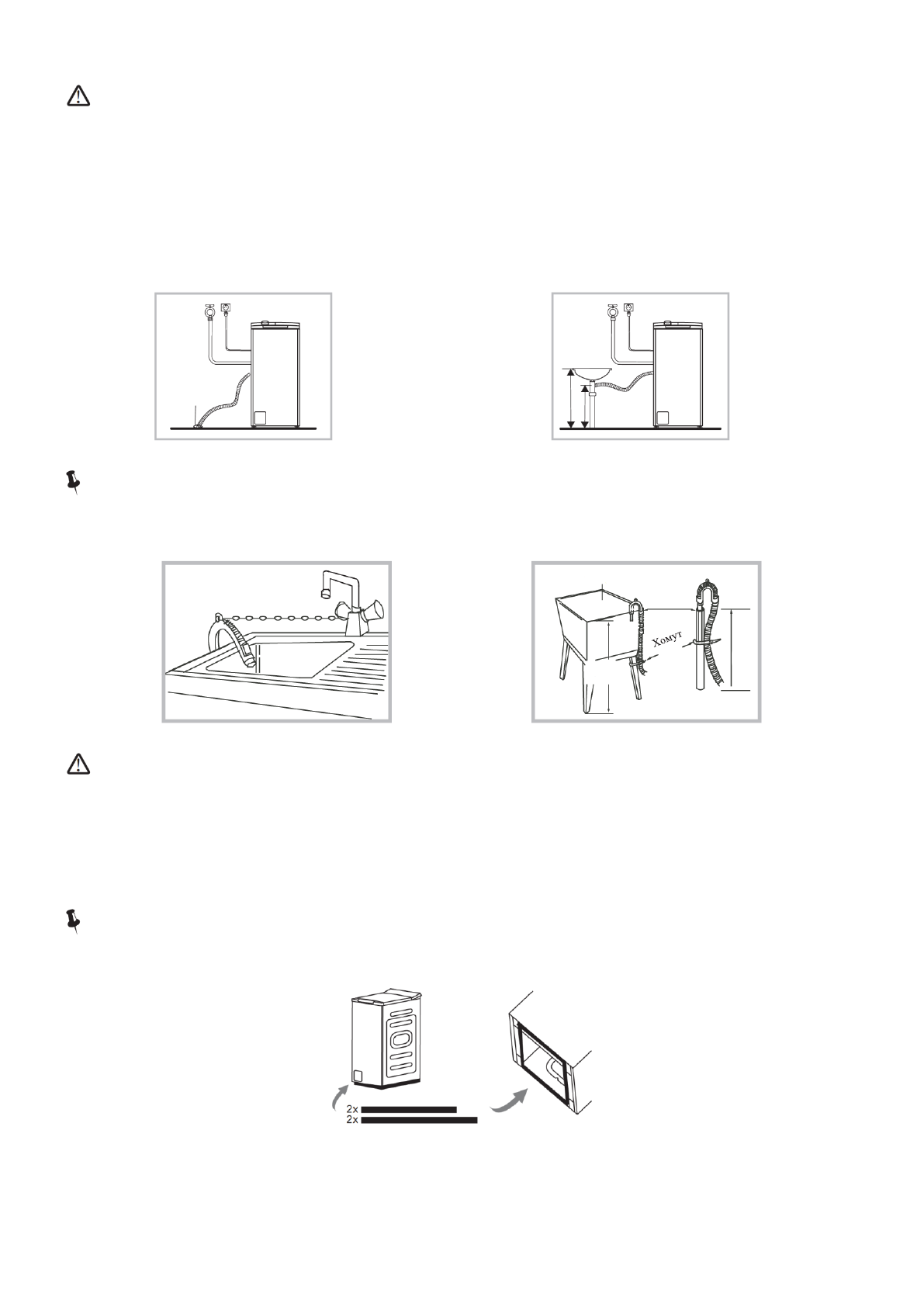 Хомут

2x
2x