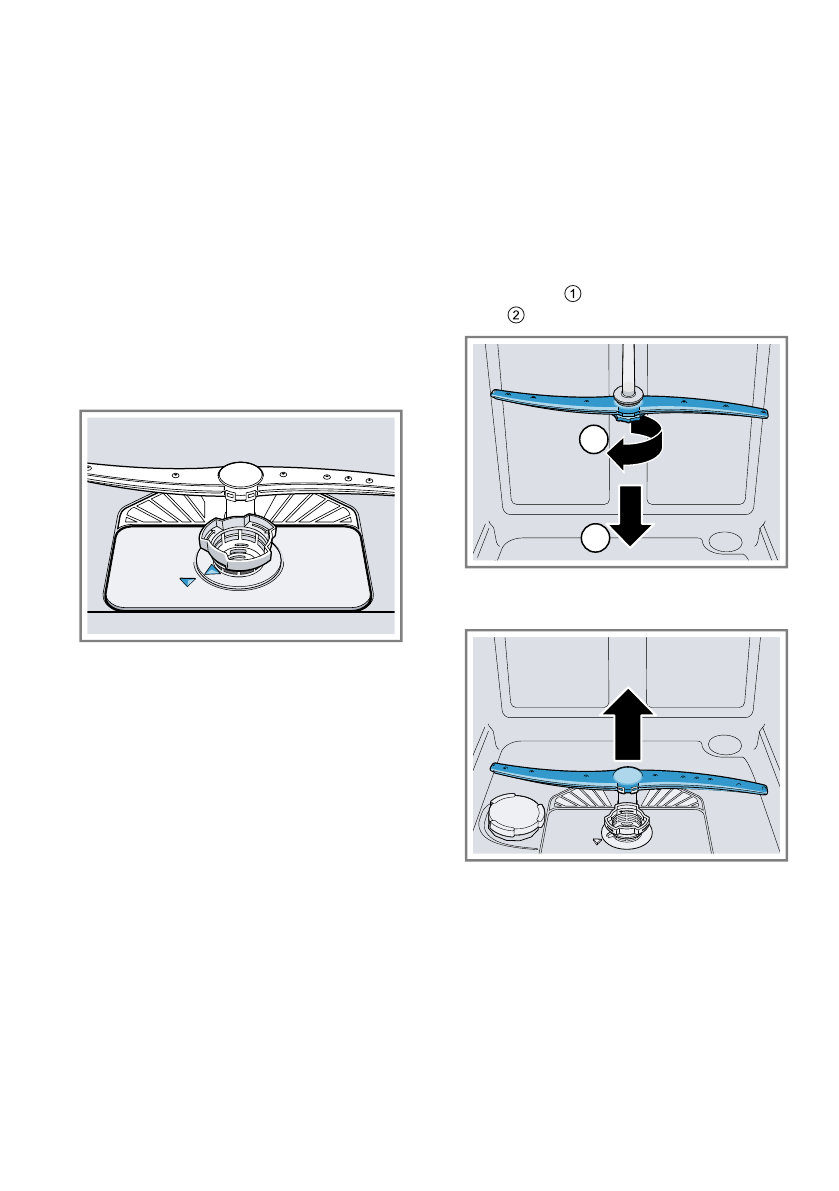 ①
②