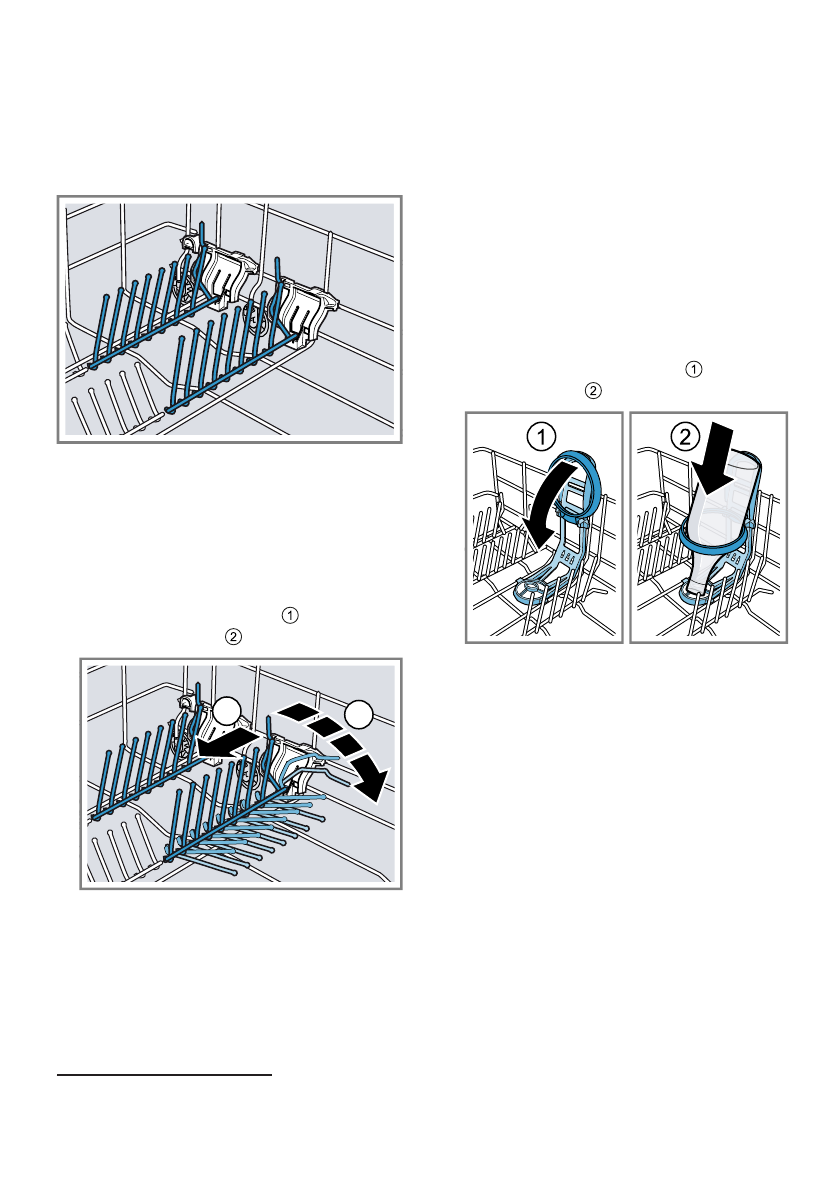 ①
②

①
②

①

②