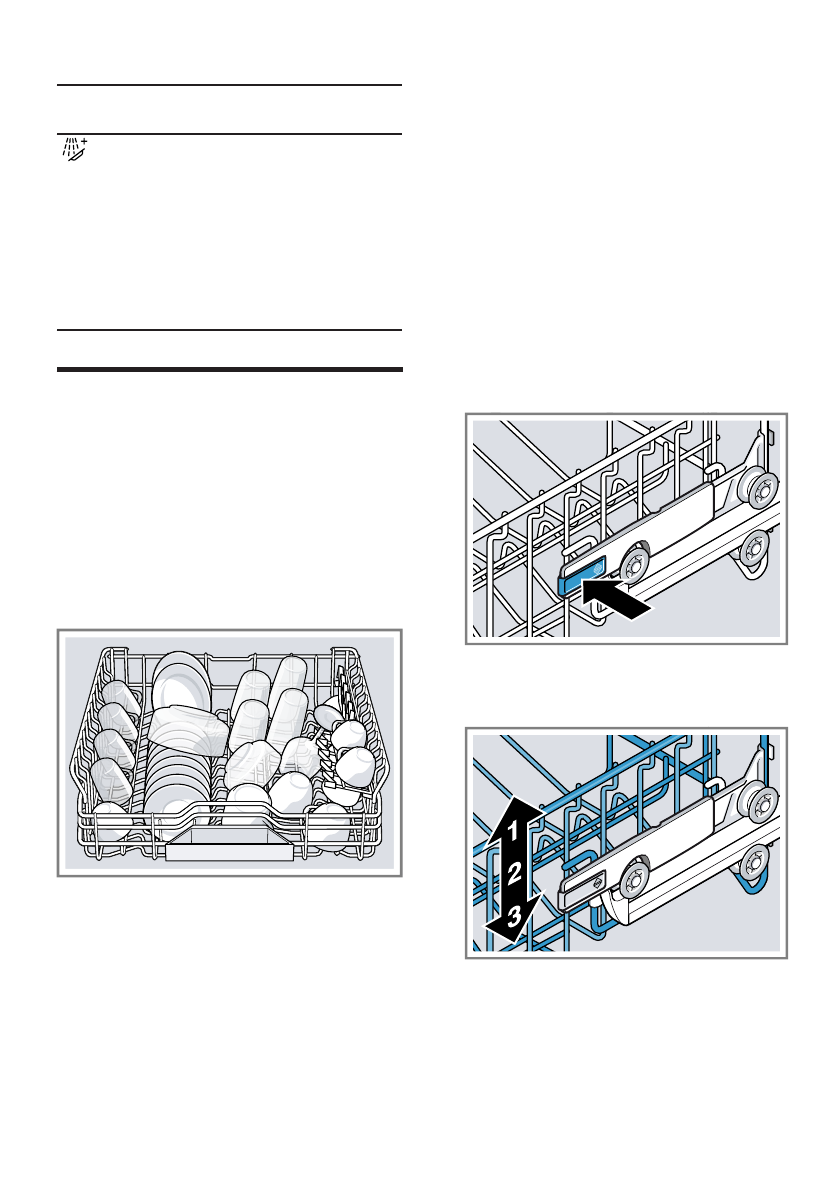 1
2
3