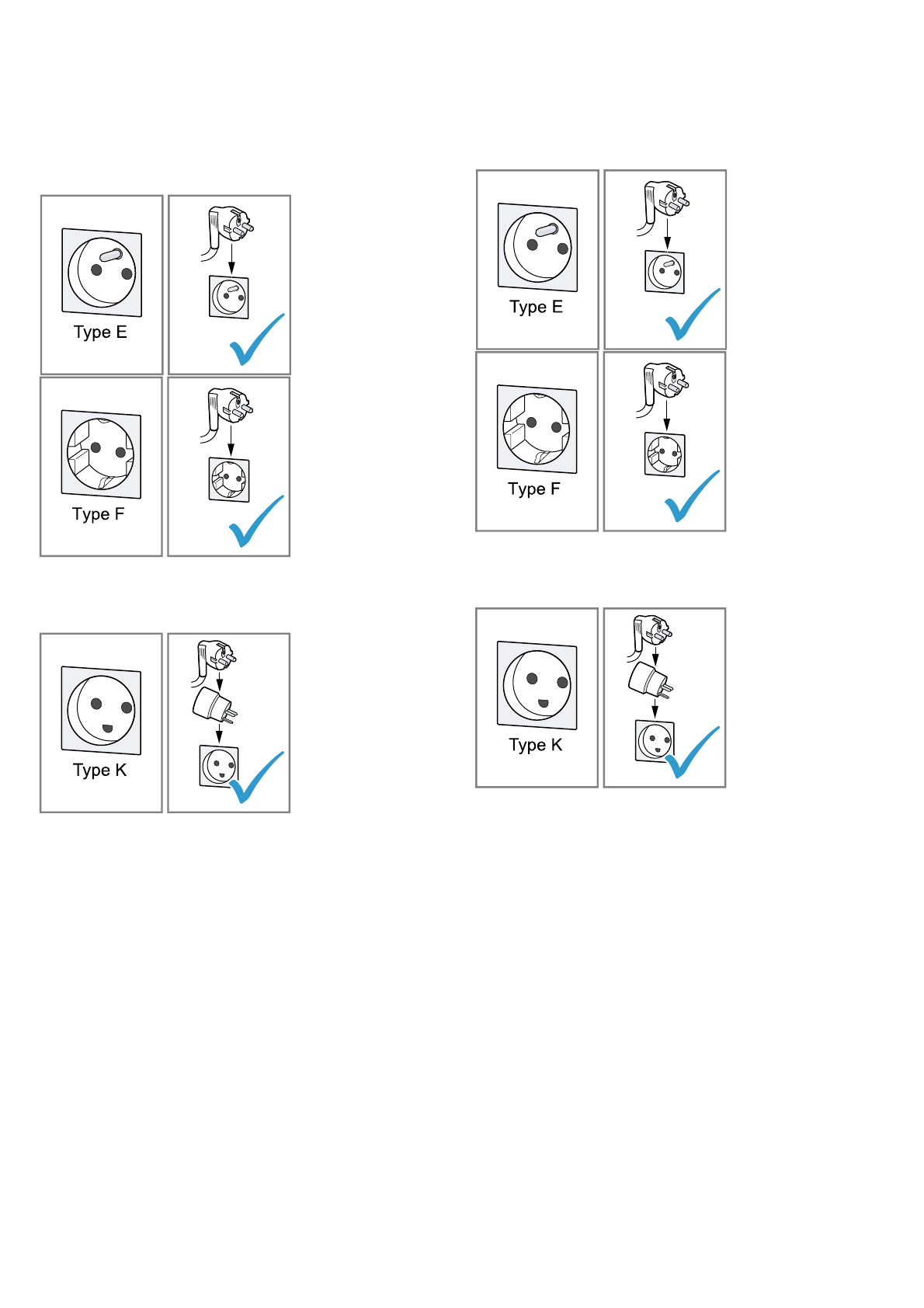 Type E

Type F

Type K

Type E

Type F

Type K