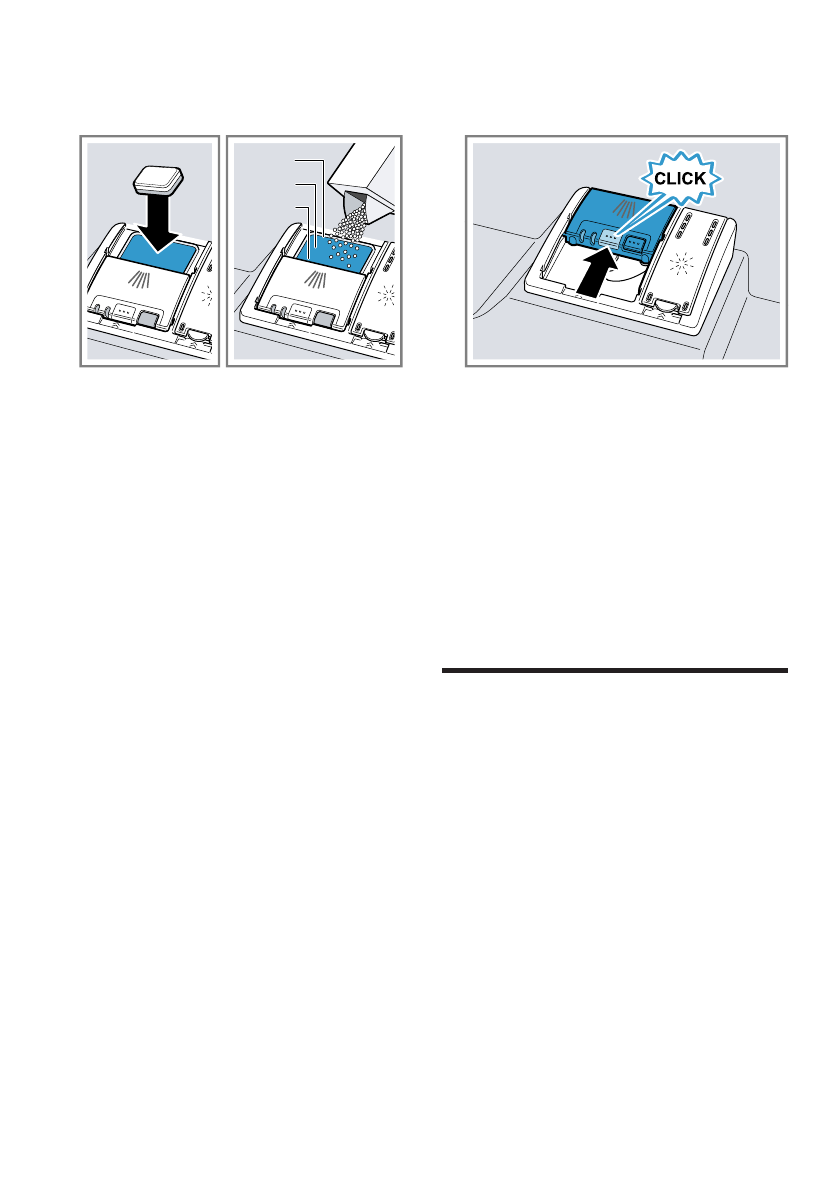 CLICK