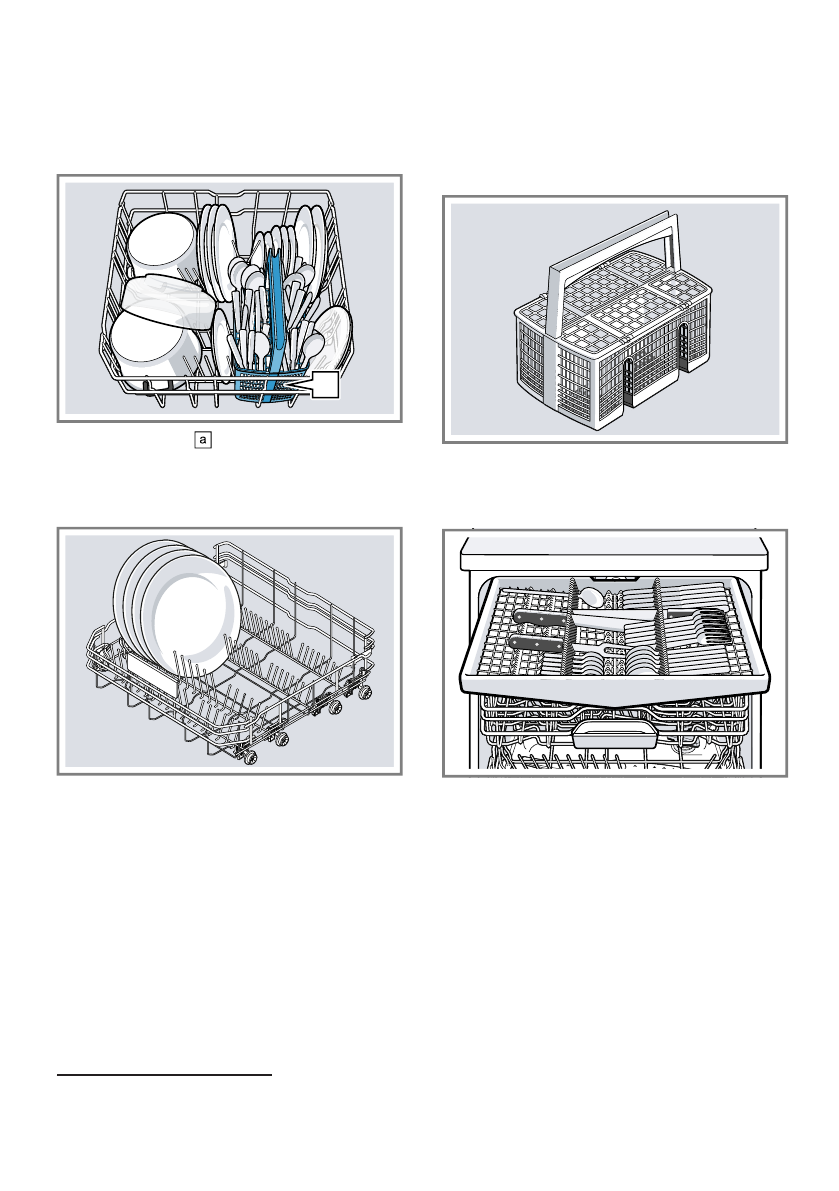 a