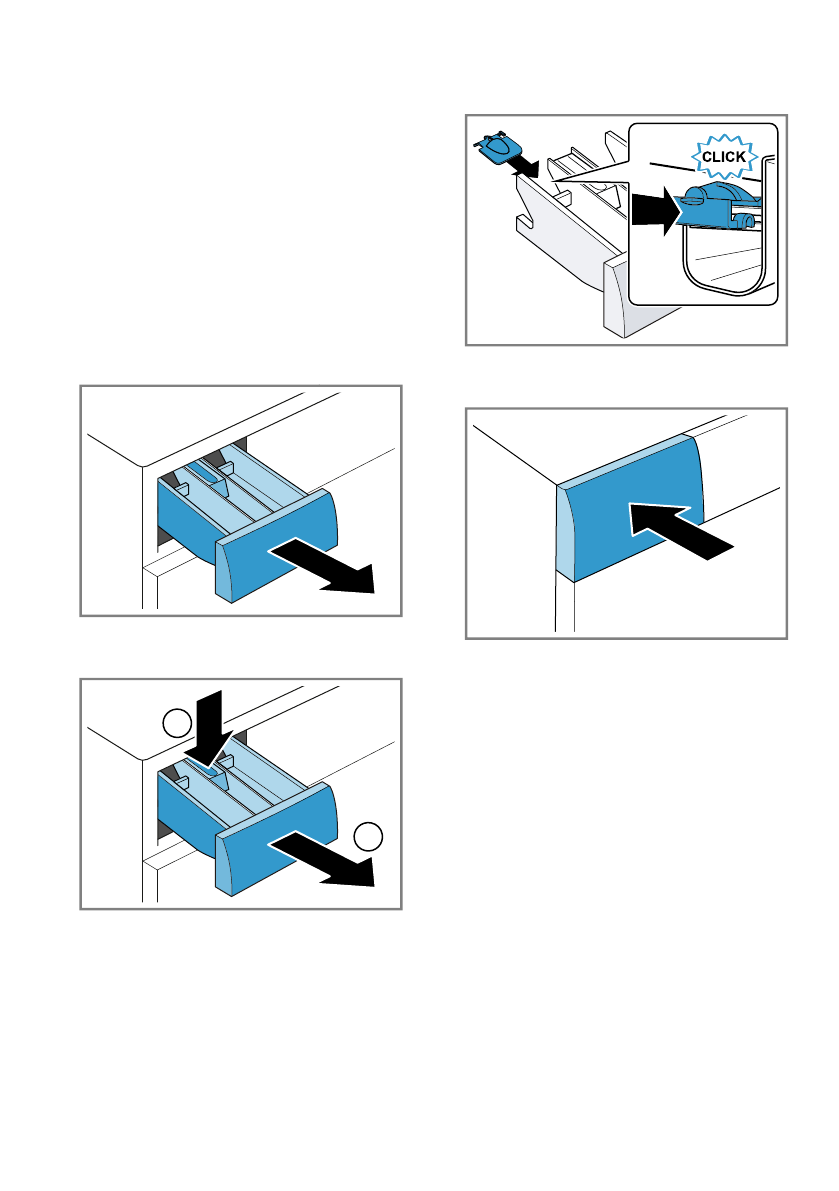 CLICK