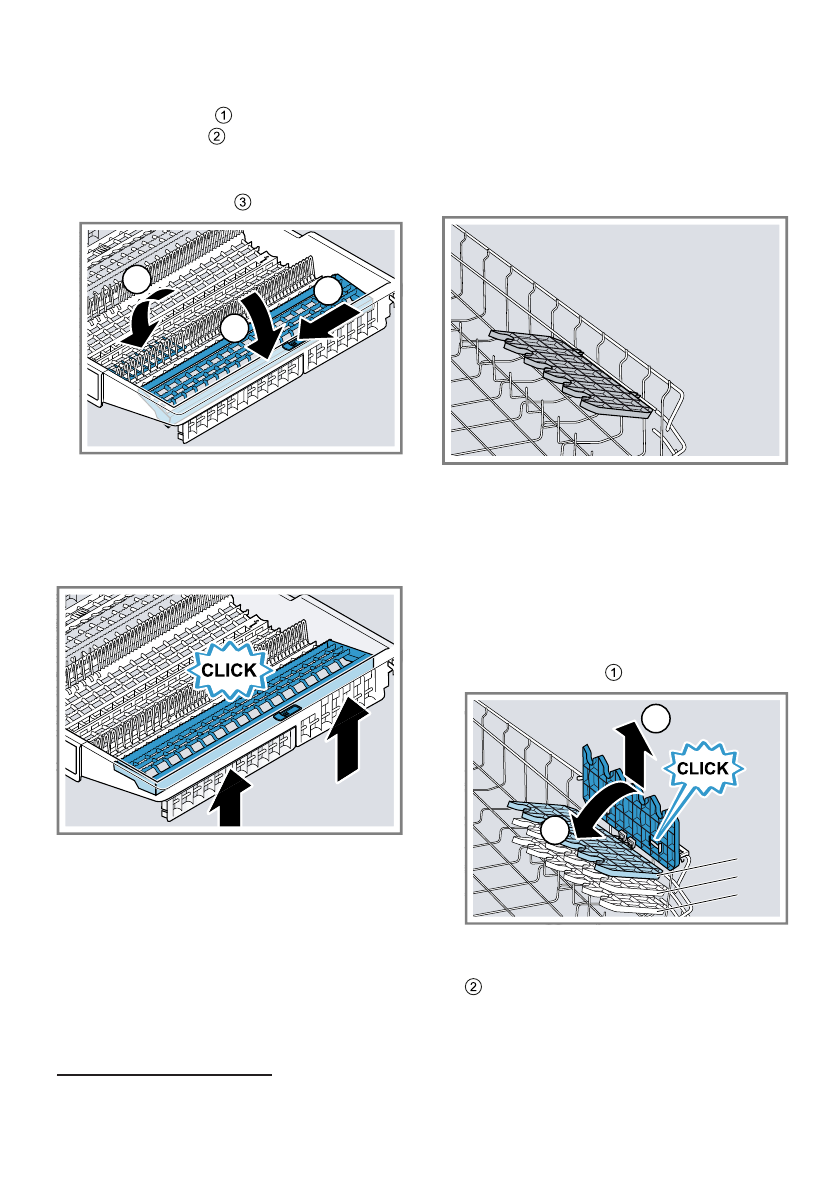 ①
②

③

CLICK

①

CLICK

②