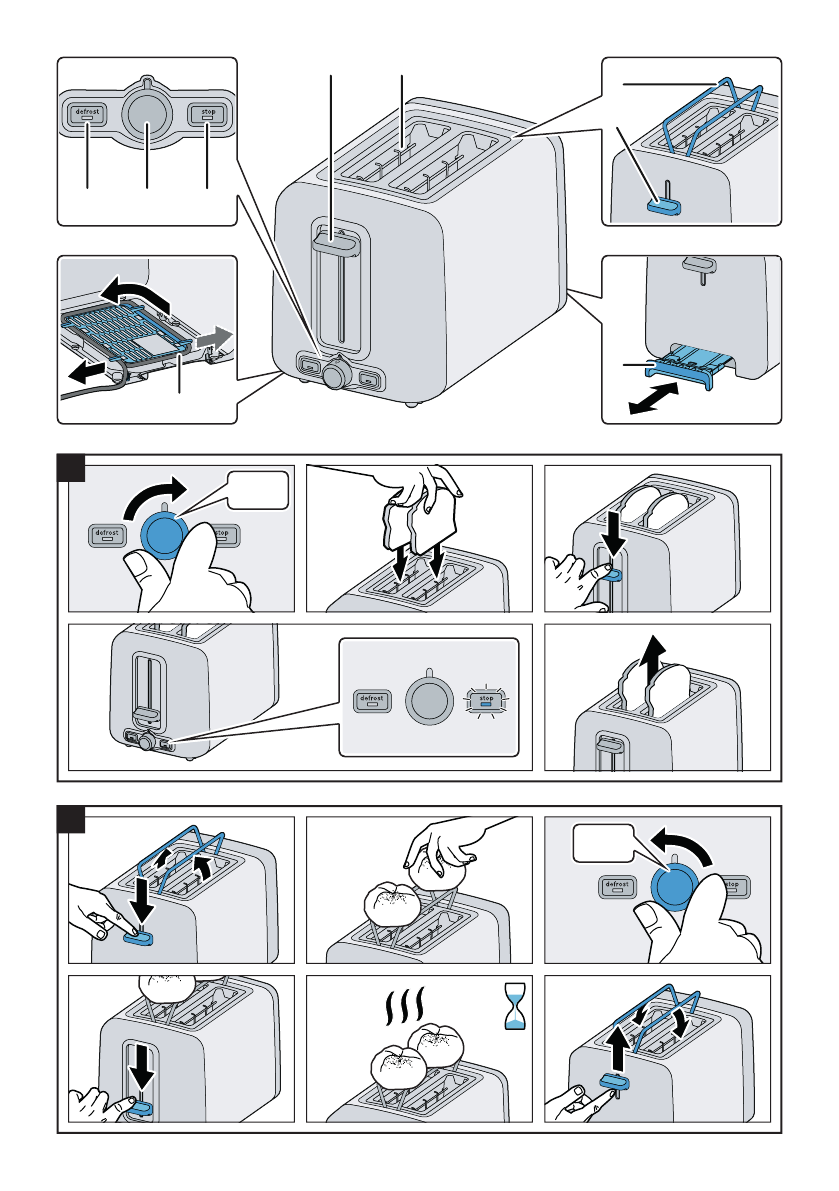 defrost
stop
defrost
stop
defrost
stop
defrost
stop